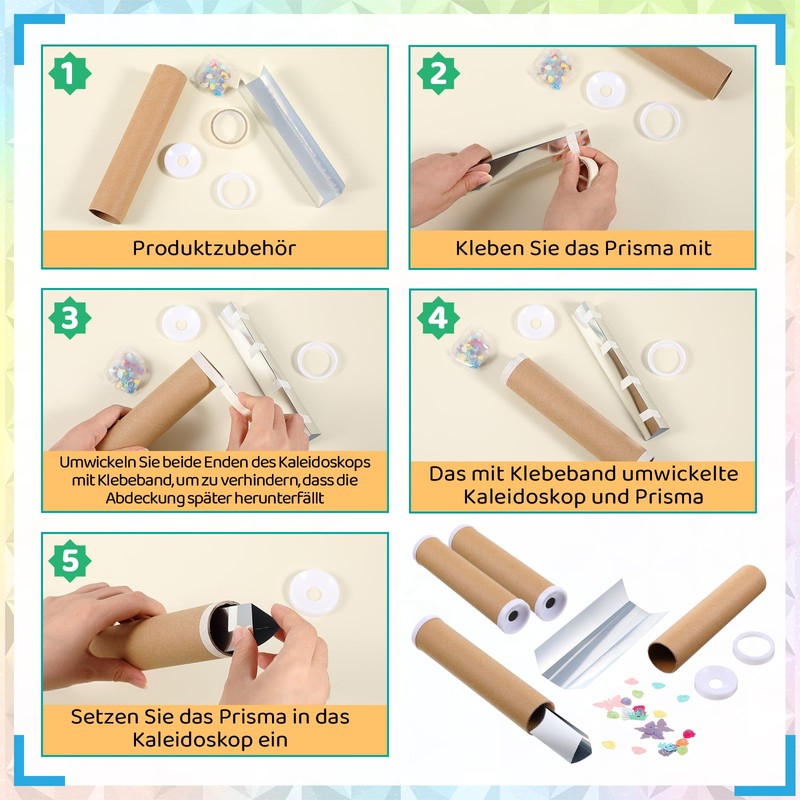 1
Produktzubehör

2
Kleben Sie das Prisma mit

3
Umwickeln Sie beide Enden des Kaleidoskops mit Klebeband, um zu verhindern, dass die Abdeckung später herunterfällt

4
Das mit Klebeband umwickelte Kaleidoskop und Prisma

5
Setzen Sie das Prisma in das Kaleidoskop ein