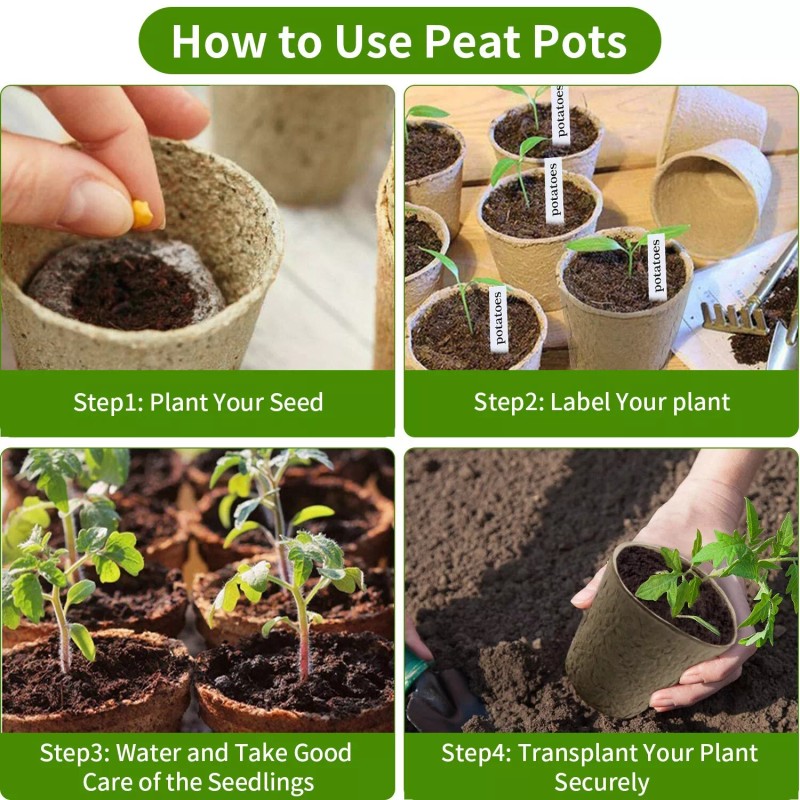 How to Use Peat Pots

potatoes

potatoes

potatoes

potatoes

Step1: Plant Your Seed

Step2: Label Your plant

Step3: Water and Take Good Care of the Seedlings

Step4: Transplant Your Plant Securely