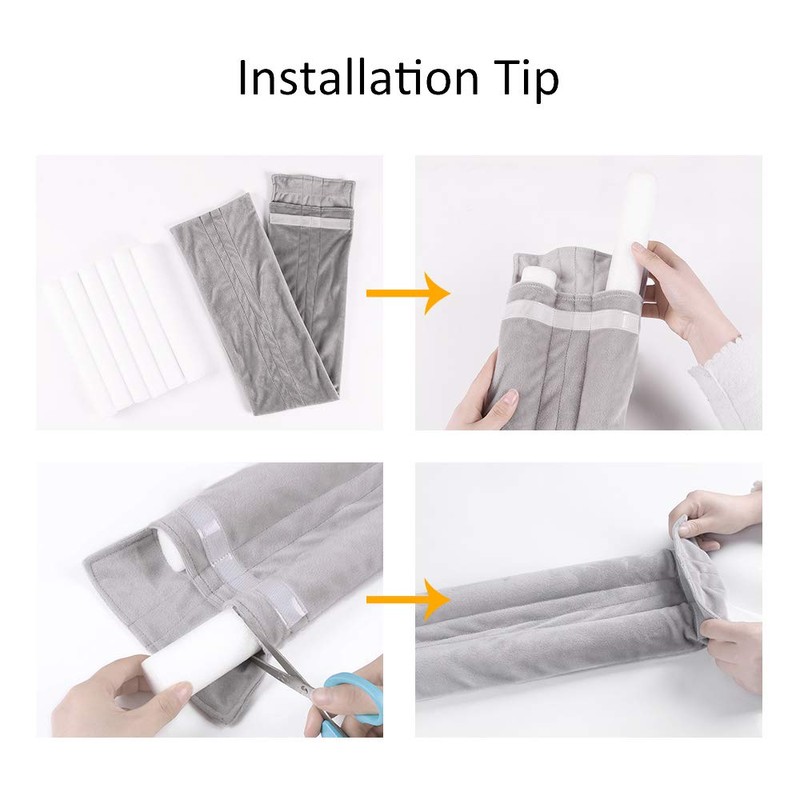 Installation Tip