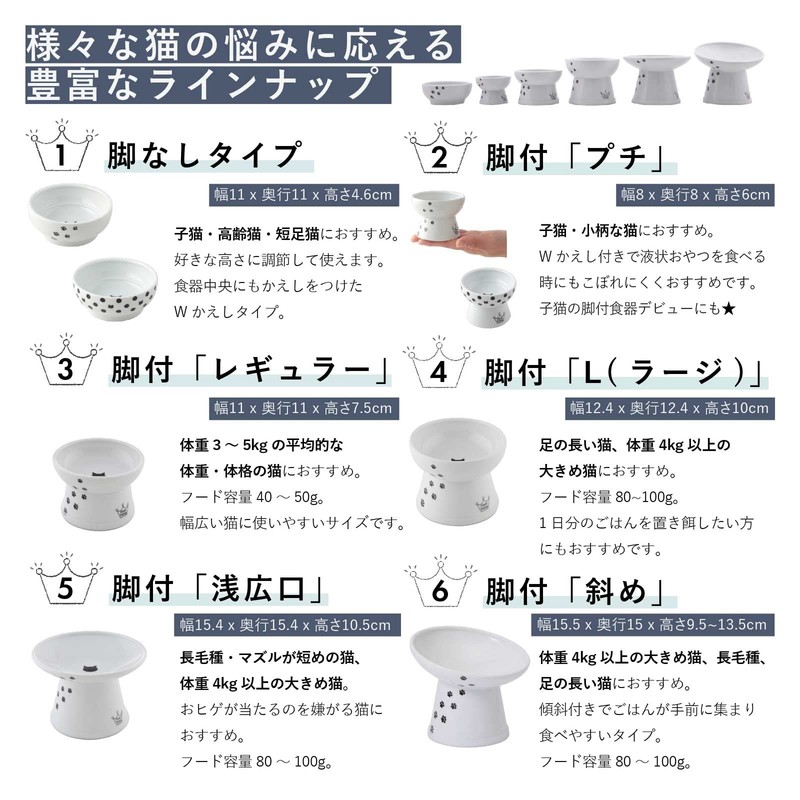 様々な猫の悩みに応える
豊富なラインナップ

1 脚なしタイプ
幅11 x 奥行11 x 高さ4.6cm
子猫・高齢猫・短足猫におすすめ。
好きな高さに調節して使えます。
食器中央にもかえしをつけた
W かえしタイプ。

2 脚付「プチ」
幅8 x 奥行8 x 高さ6cm
子猫・小柄な猫におすすめ。
W かえし付きで液状おやつを食べる
時にもこぼれにくくおすすめです。
子猫の脚付食器デビューにも★

3 脚付「レギュラー」
幅11 x 奥行11 x 高さ7.5cm
体重 3 ～ 5kg の平均的な
体重・体格の猫におすすめ。
フード容量 40 ～ 50g。
幅広い猫に使いやすいサイズです。

4 脚付「L（ラージ）」
幅12.4 x 奥行12.4 x 高さ10cm
足の長い猫、体重 4kg 以上の
大きめ猫におすすめ。
フード容量 80~100g。
1 日分のごはんを置き餌したい方
にもおすすめです。

5 脚付「浅広口」
幅15.4 x 奥行15.4 x 高さ10.5cm
長毛種・マズルが短めの猫、
体重 4kg 以上の大きめ猫。
おヒゲが当たるのを嫌がる猫に
おすすめ。
フード容量 80 ～ 100g。

6 脚付「斜め」
幅15.5 x 奥行15 x 高さ9.5~13.5cm
体重 4kg 以上の大きめ猫、長毛種、
足の長い猫におすすめ。
傾斜付きでごはんが手前に集まり
食べやすいタイプ。
フード容量 80 ～ 100g。