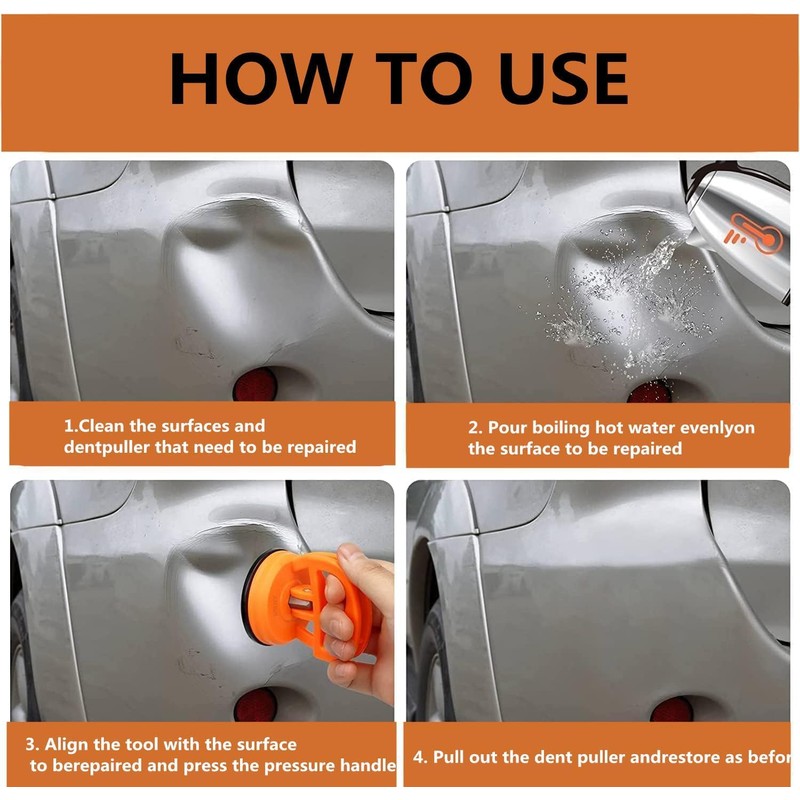 HOW TO USE

1.Clean the surfaces and dentpuller that need to be repaired

2. Pour boiling hot water evenlyon the surface to be repaired

3. Align the tool with the surface to berepaired and press the pressure handle

4. Pull out the dent puller andrestore as befor