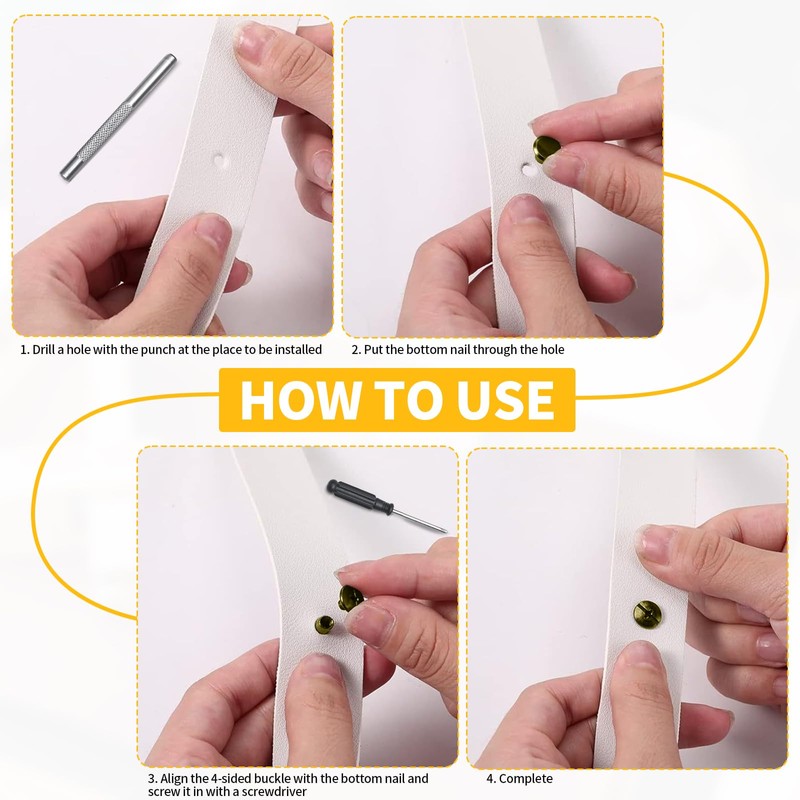 1. Drill a hole with the punch at the place to be installed

2. Put the bottom nail through the hole

HOW TO USE

3. Align the 4-sided buckle with the bottom nail and screw it in with a screwdriver

4. Complete