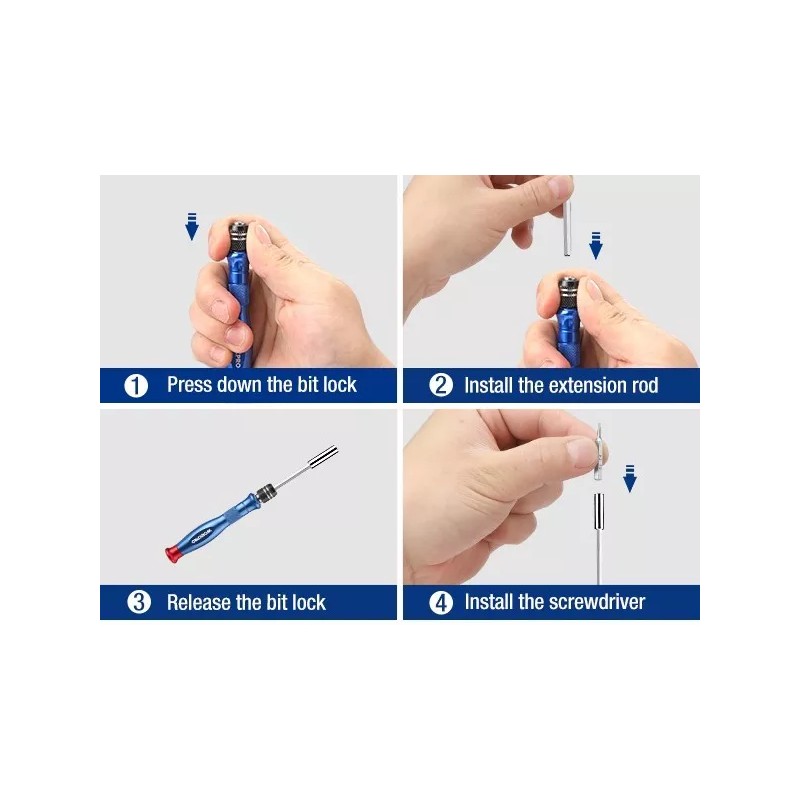 1 Press down the bit lock

2 Install the extension rod

3 Release the bit lock

4 Install the screwdriver