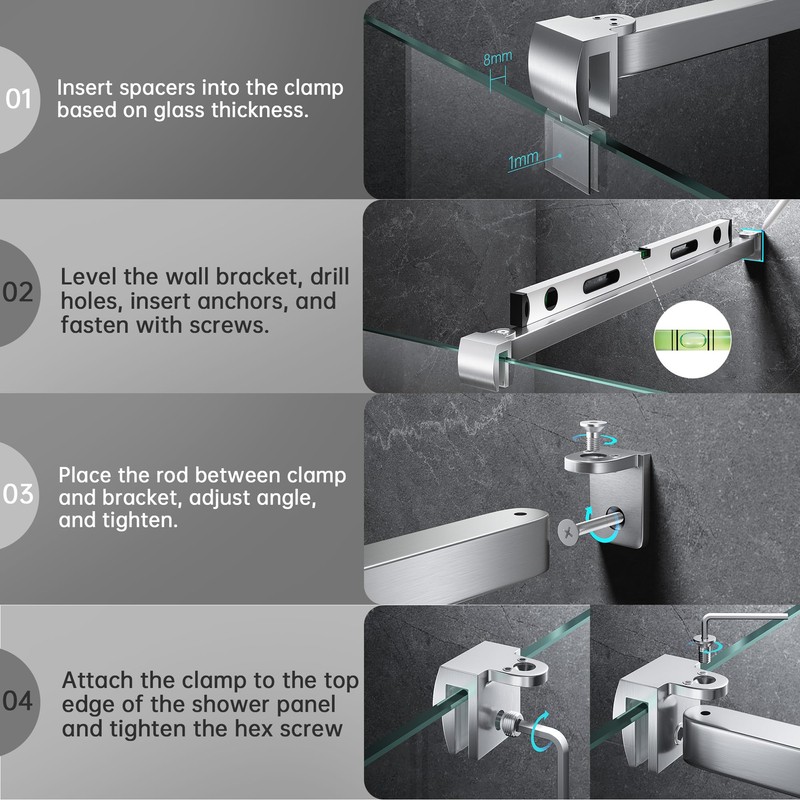 01 Insert spacers into the clamp based on glass thickness.

8mm

1mm

02 Level the wall bracket, drill holes, insert anchors, and fasten with screws.

03 Place the rod between clamp and bracket, adjust angle, and tighten.

04 Attach the clamp to the top edge of the shower panel and tighten the hex screw