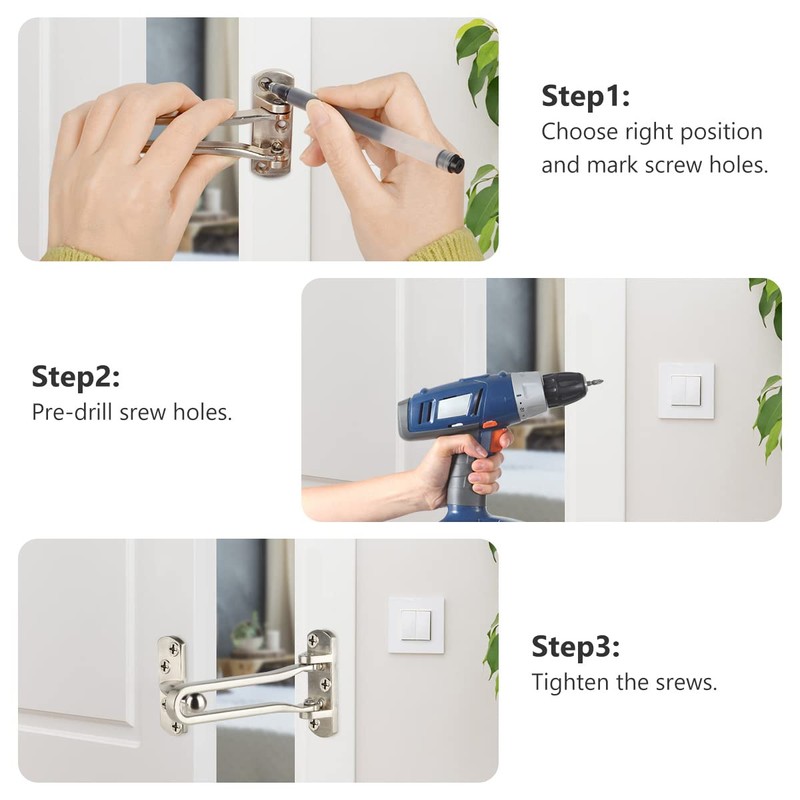 Step1:
Choose right position and mark screw holes.

Step2:
Pre-drill srew holes.

Step3:
Tighten the srews.