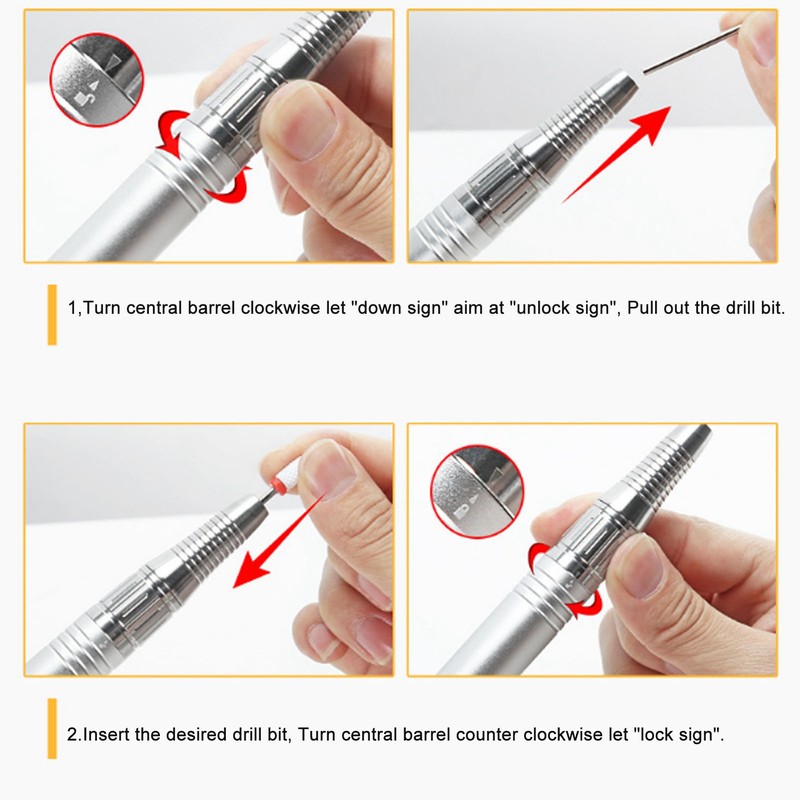 1,Turn central barrel clockwise let "down sign" aim at "unlock sign", Pull out the drill bit.

2.Insert the desired drill bit, Turn central barrel counter clockwise let "lock sign".