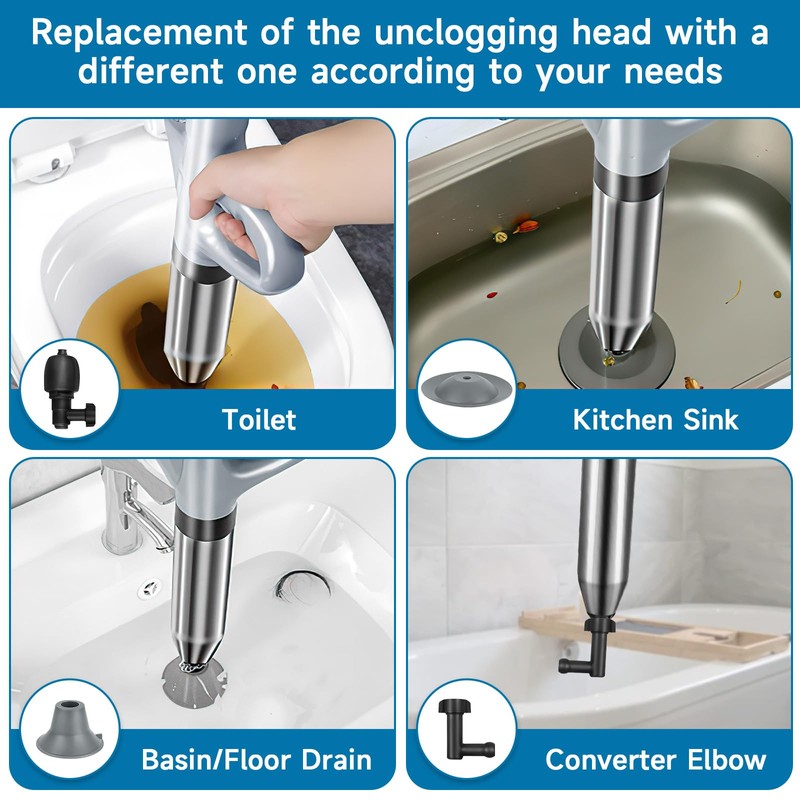 Replacement of the unclogging head with a different one according to your needs

Toilet

Kitchen Sink

Basin/Floor Drain

Converter Elbow