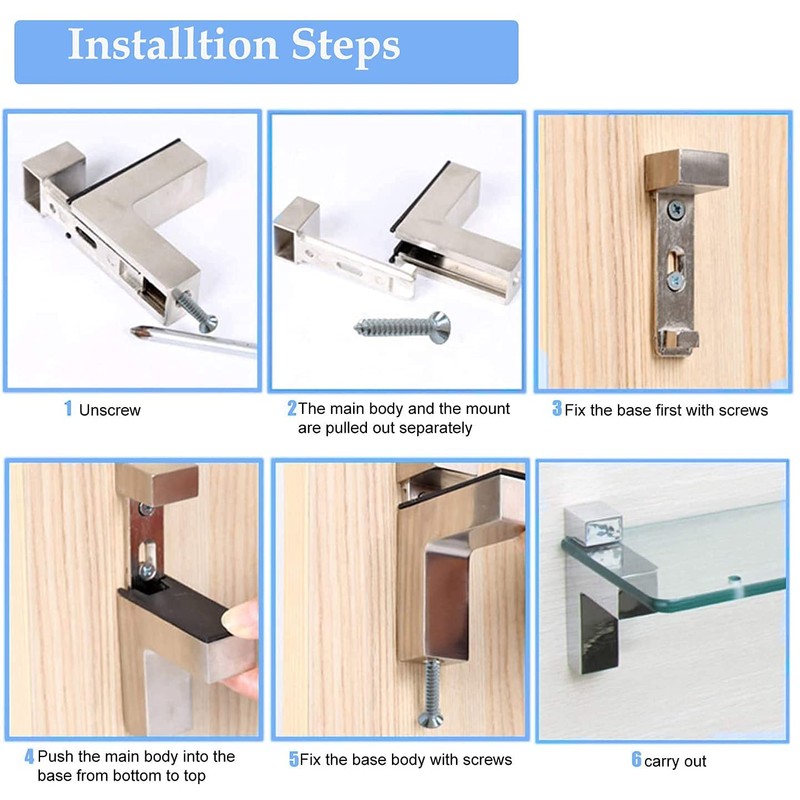 Installtion Steps

1 Unscrew

2 The main body and the mount are pulled out separately

3 Fix the base first with screws

4 Push the main body into the base from bottom to top

5 Fix the base body with screws

6 carry out