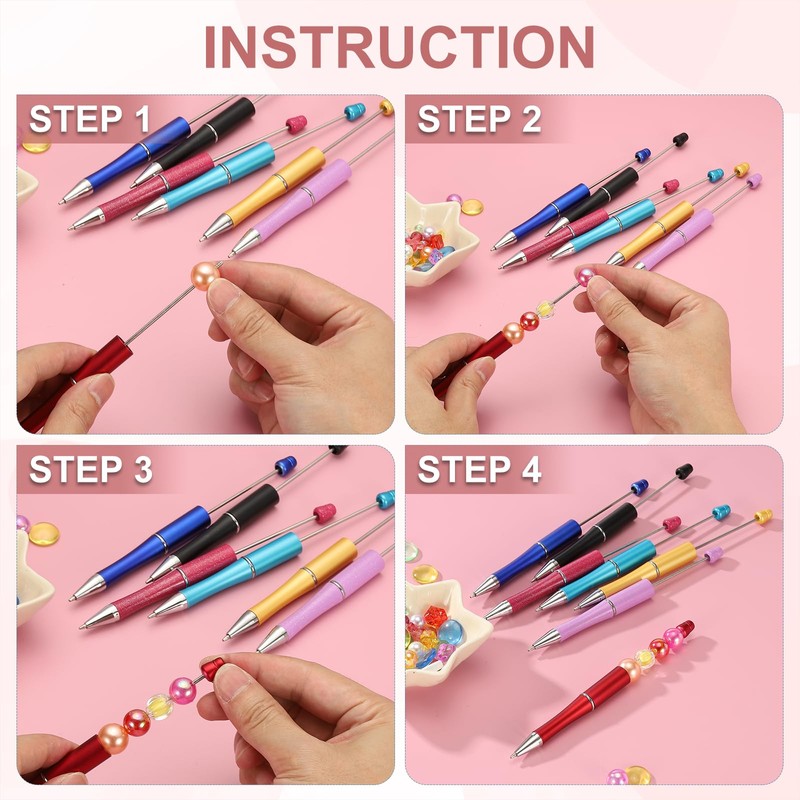 INSTRUCTION

STEP 1

STEP 2

STEP 3

STEP 4