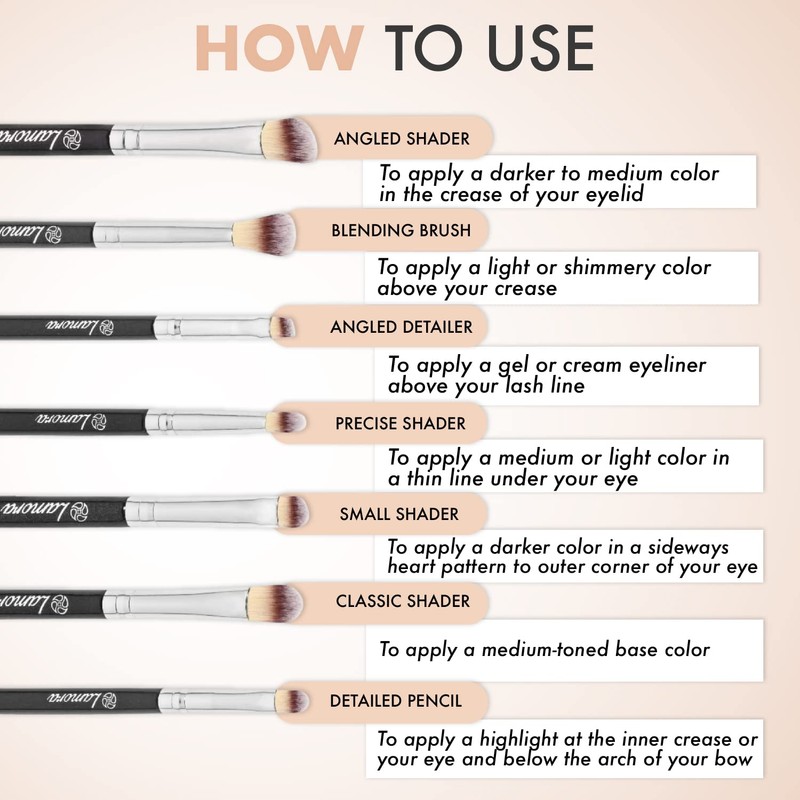 HOW TO USE

Lamora

ANGLED SHADER

To apply a darker to medium color in the crease of your eyelid

Lamora

BLENDING BRUSH

To apply a light or shimmery color above your crease

Lamora

ANGLED DETAILER

To apply a gel or cream eyeliner above your lash line

Lamora

PRECISE SHADER

To apply a medium or light color in a thin line under your eye

Lamora

SMALL SHADER

To apply a darker color in a sideways heart pattern to outer corner of your eye

Lamora

CLASSIC SHADER

To apply a medium-toned base color

Lamora

DETAILED PENCIL

To apply a highlight at the inner crease or your eye and below the arch of your bow