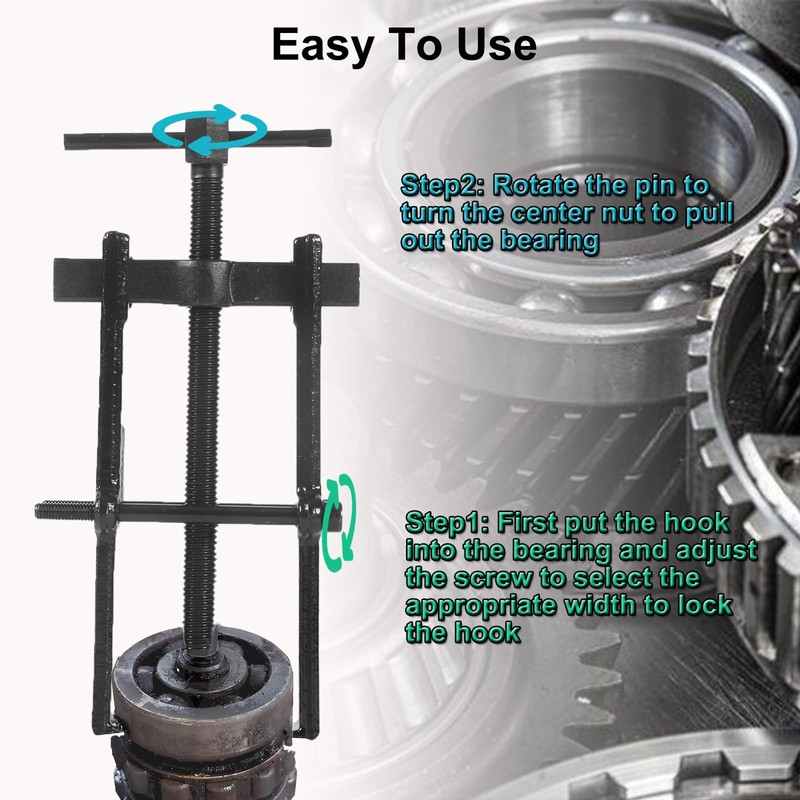 Easy To Use

Step2: Rotate the pin to turn the center nut to pull out the bearing

Step1: First put the hook into the bearing and adjust the screw to select the appropriate width to lock the hook