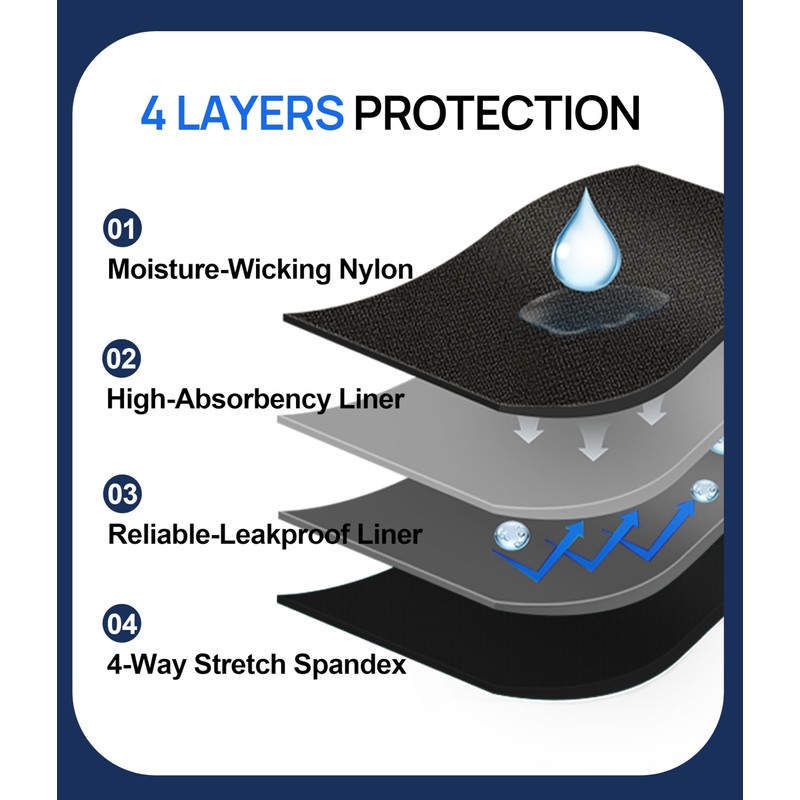 4 LAYERS PROTECTION

01
Moisture-Wicking Nylon

02
High-Absorbency Liner

03
Reliable-Leakproof Liner

04
4-Way Stretch Spandex