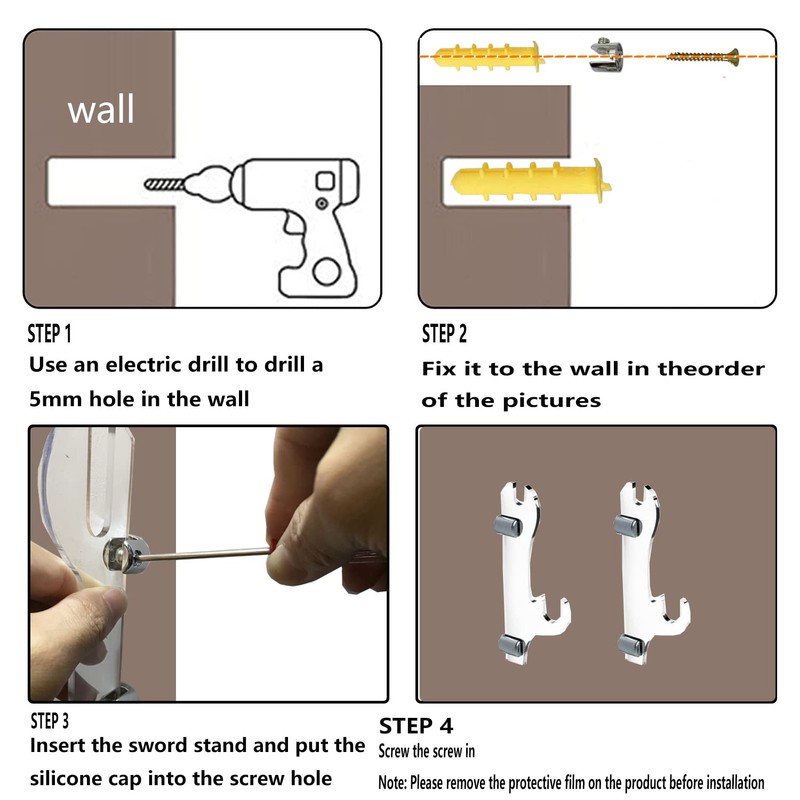 wall

STEP 1
Use an electric drill to drill a 5mm hole in the wall

STEP 2
Fix it to the wall in theorder of the pictures

STEP 3
Insert the sword stand and put the silicone cap into the screw hole

STEP 4
Screw the screw in
Note: Please remove the protective film on the product before installation