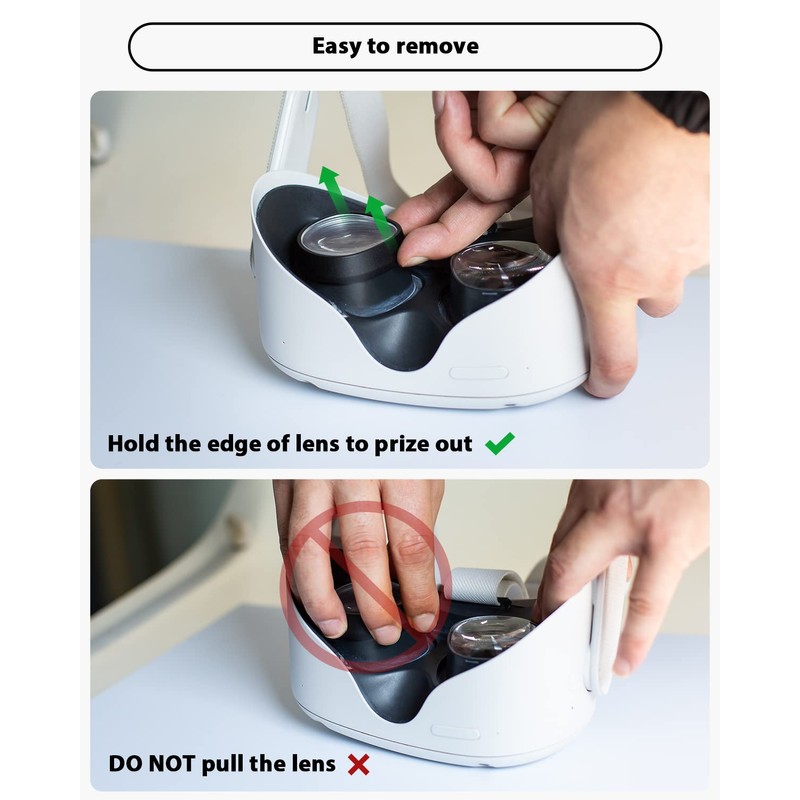 Easy to remove

Hold the edge of lens to prize out ✓

DO NOT pull the lens ✗