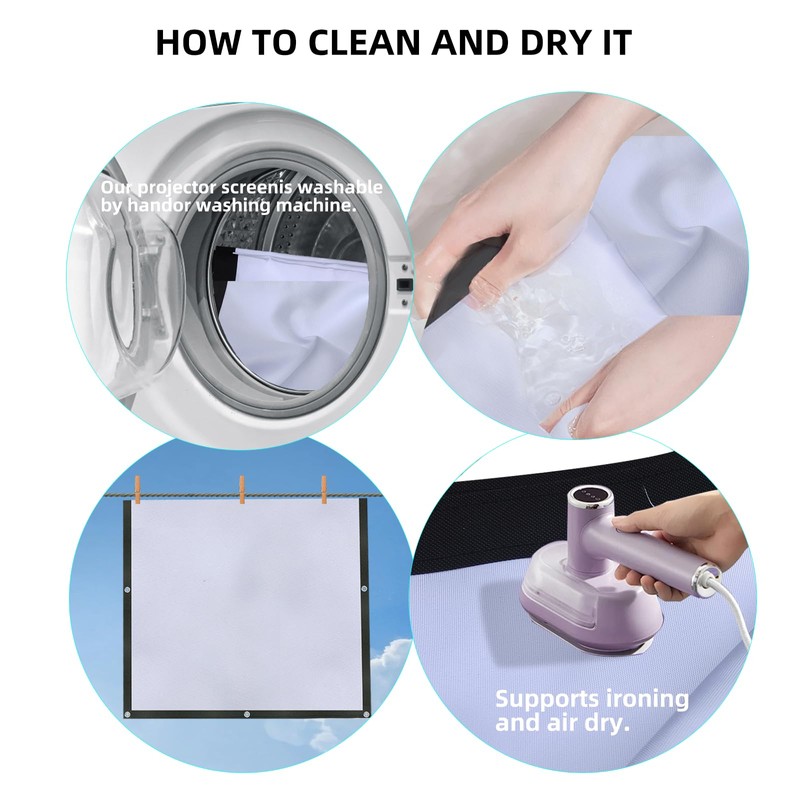 HOW TO CLEAN AND DRY IT

Our projector screenis washable by handor washing machine.

Supports ironing and air dry.