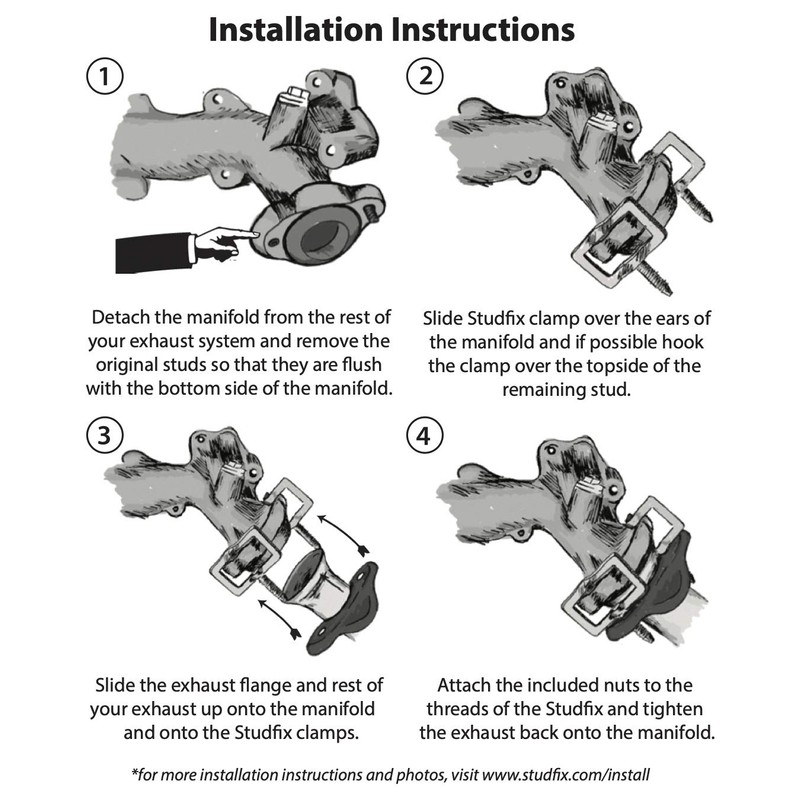 Installation Instructions

1

Detach the manifold from the rest of your exhaust system and remove the original studs so that they are flush with the bottom side of the manifold.

2

Slide Studfix clamp over the ears of the manifold and if possible hook the clamp over the topside of the remaining stud.

3

Slide the exhaust flange and rest of your exhaust up onto the manifold and onto the Studfix clamps.

4

Attach the included nuts to the threads of the Studfix and tighten the exhaust back onto the manifold.

*for more installation instructions and photos, visit www.studfix.com/install