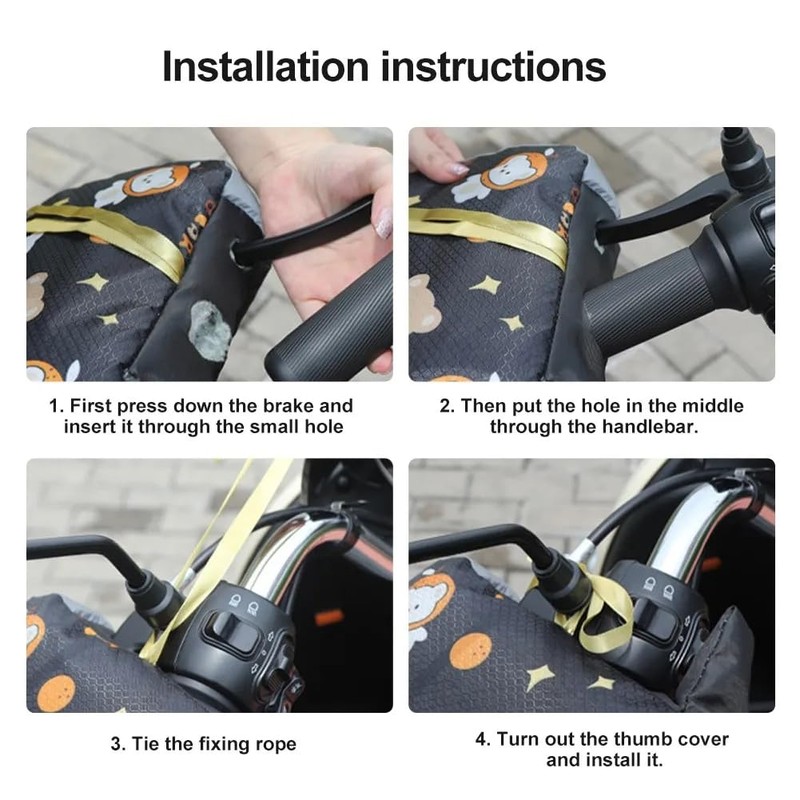 Installation instructions

1. First press down the brake and insert it through the small hole

2. Then put the hole in the middle through the handlebar.

3. Tie the fixing rope

4. Turn out the thumb cover and install it.