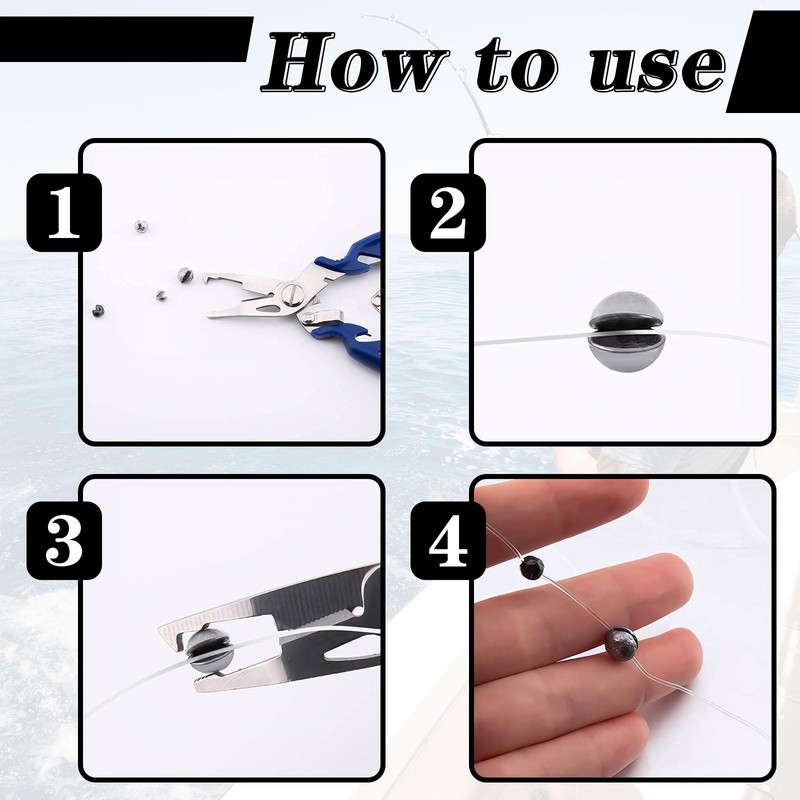 How to use

1

2

3

4