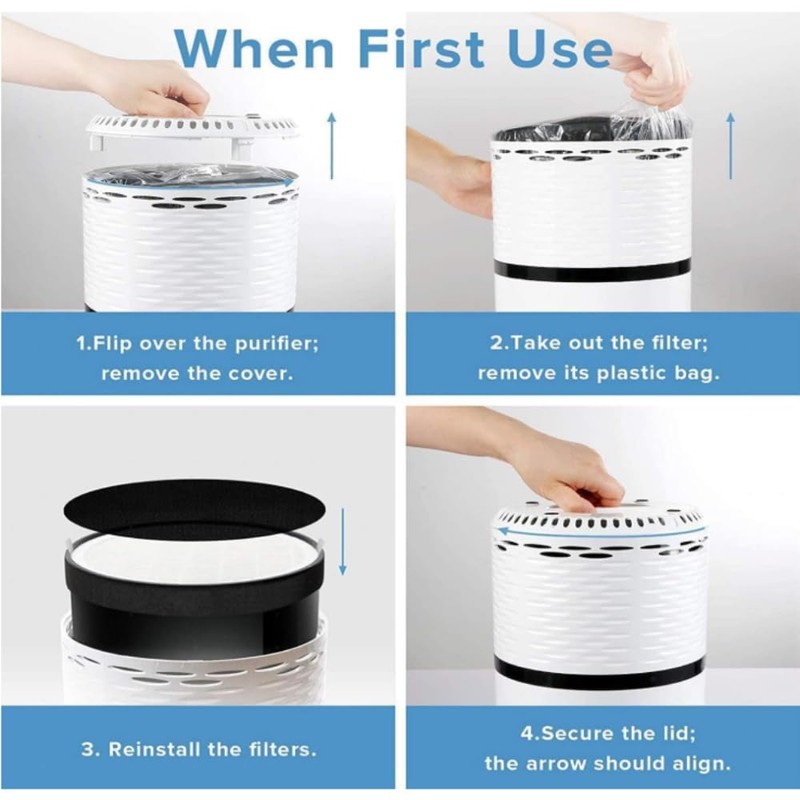 When First Use

1.Flip over the purifier; remove the cover.

2.Take out the filter; remove its plastic bag.

3. Reinstall the filters.

4.Secure the lid; the arrow should align.