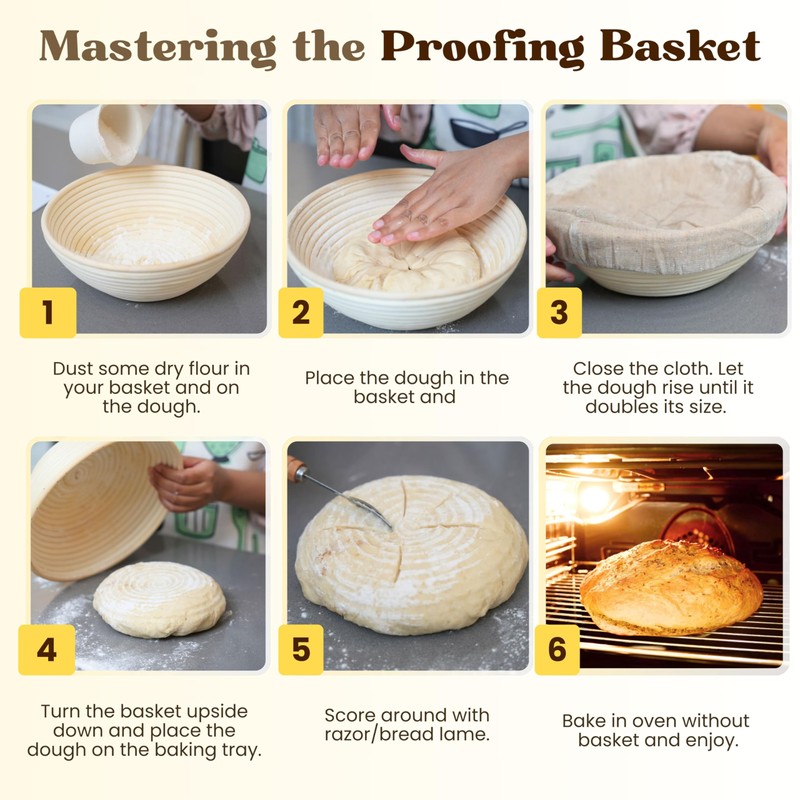 Mastering the Proofing Basket

1

Dust some dry flour in your basket and on the dough.

2

Place the dough in the basket and

3

Close the cloth. Let the dough rise until it doubles its size.

4

Turn the basket upside down and place the dough on the baking tray.

5

Score around with razor/bread lame.

6

Bake in oven without basket and enjoy.