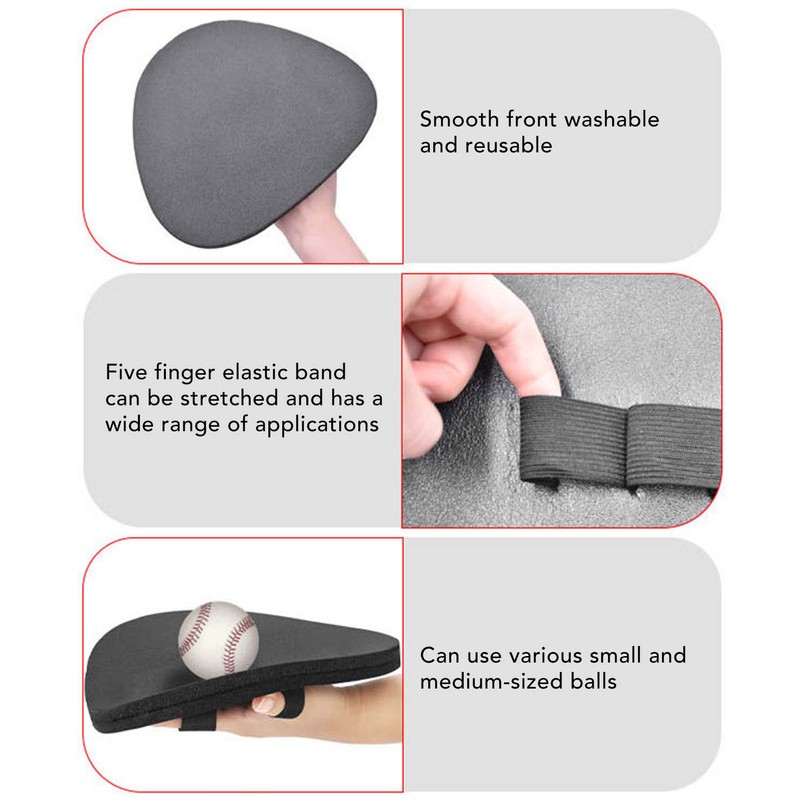 Smooth front washable and reusable

Five finger elastic band can be stretched and has a wide range of applications

Can use various small and medium-sized balls