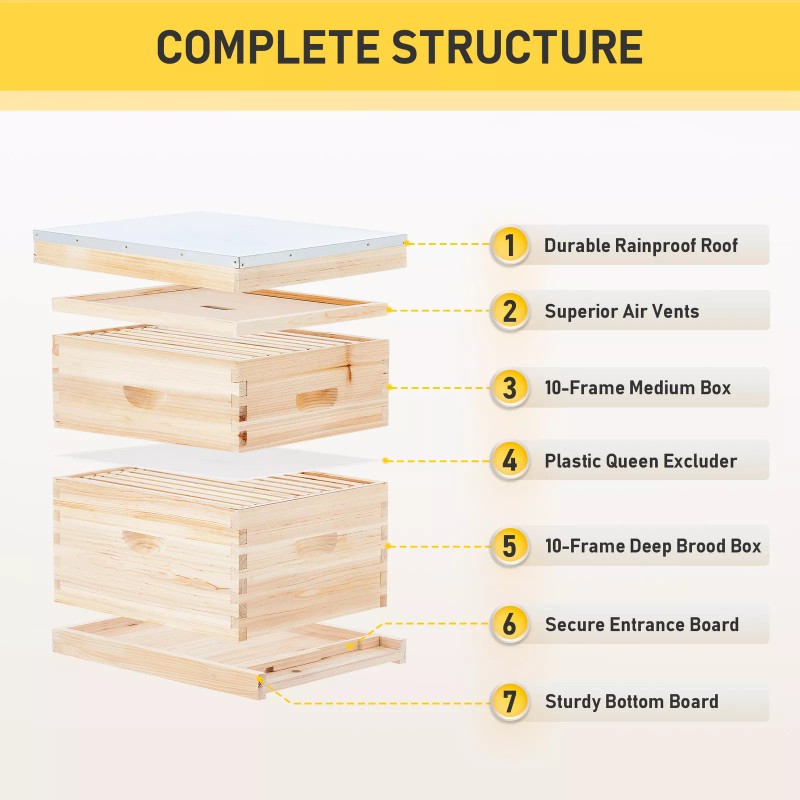 COMPLETE STRUCTURE

1 Durable Rainproof Roof

2 Superior Air Vents

3 10-Frame Medium Box

4 Plastic Queen Excluder

5 10-Frame Deep Brood Box

6 Secure Entrance Board

7 Sturdy Bottom Board