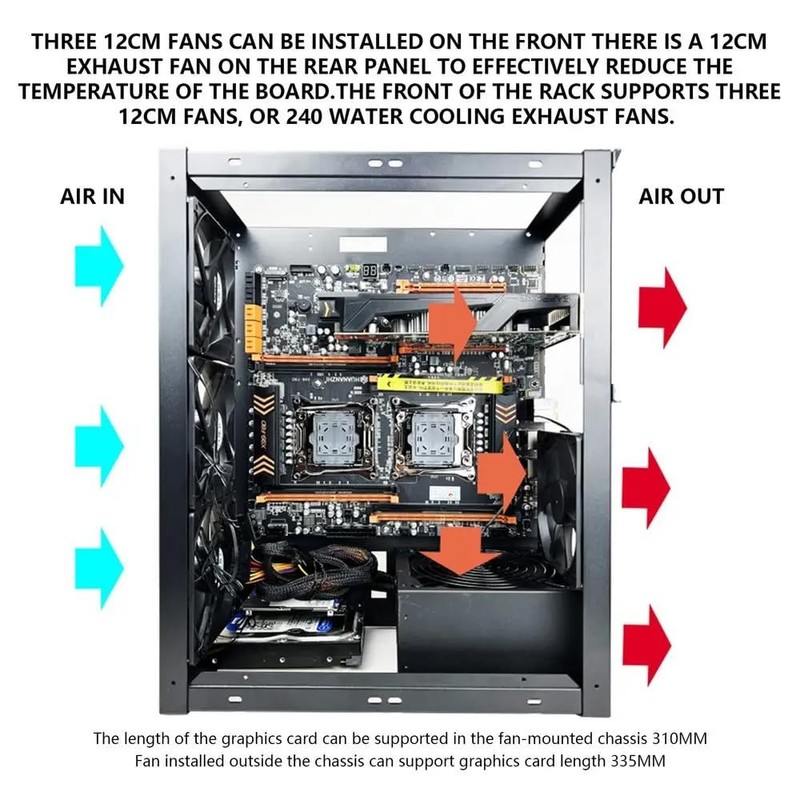 THREE 12CM FANS CAN BE INSTALLED ON THE FRONT THERE IS A 12CM EXHAUST FAN ON THE REAR PANEL TO EFFECTIVELY REDUCE THE TEMPERATURE OF THE BOARD.THE FRONT OF THE RACK SUPPORTS THREE 12CM FANS, OR 240 WATER COOLING EXHAUST FANS.

AIR IN

AIR OUT

The length of the graphics card can be supported in the fan-mounted chassis 310MM
Fan installed outside the chassis can support graphics card length 335MM