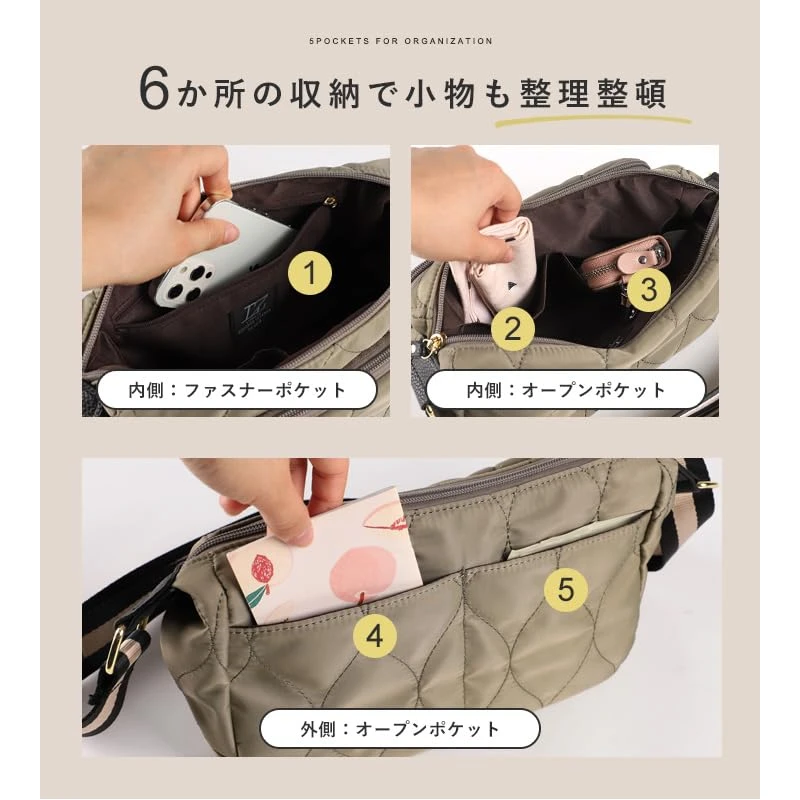 5POCKETS FOR ORGANIZATION

6か所の収納で小物も整理整頓

1

内側：ファスナーポケット

2

3

内側：オープンポケット

4

5

外側：オープンポケット