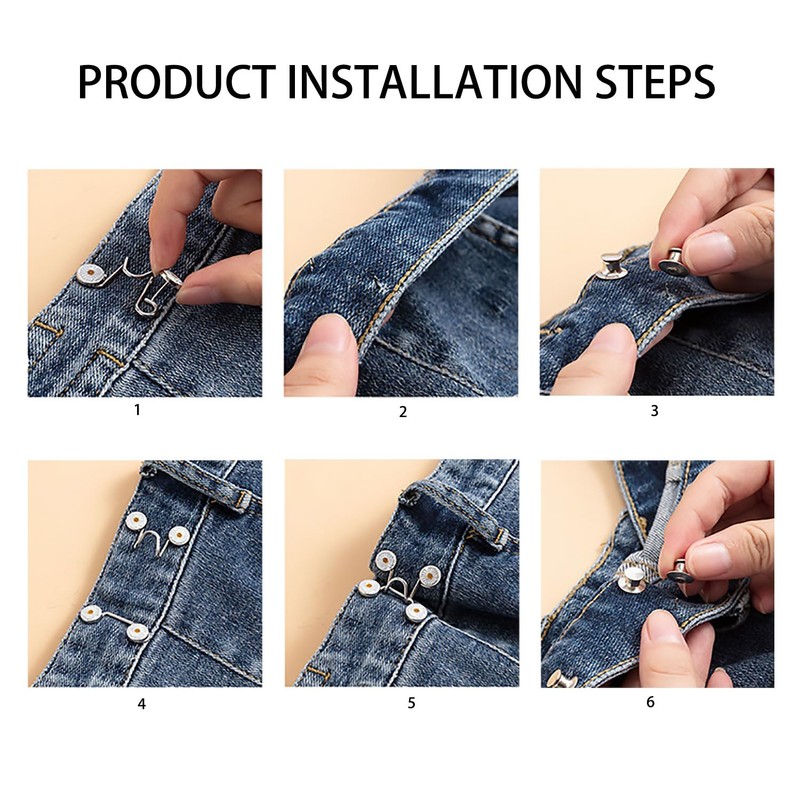 PRODUCT INSTALLATION STEPS

1

2

3

4

5

6