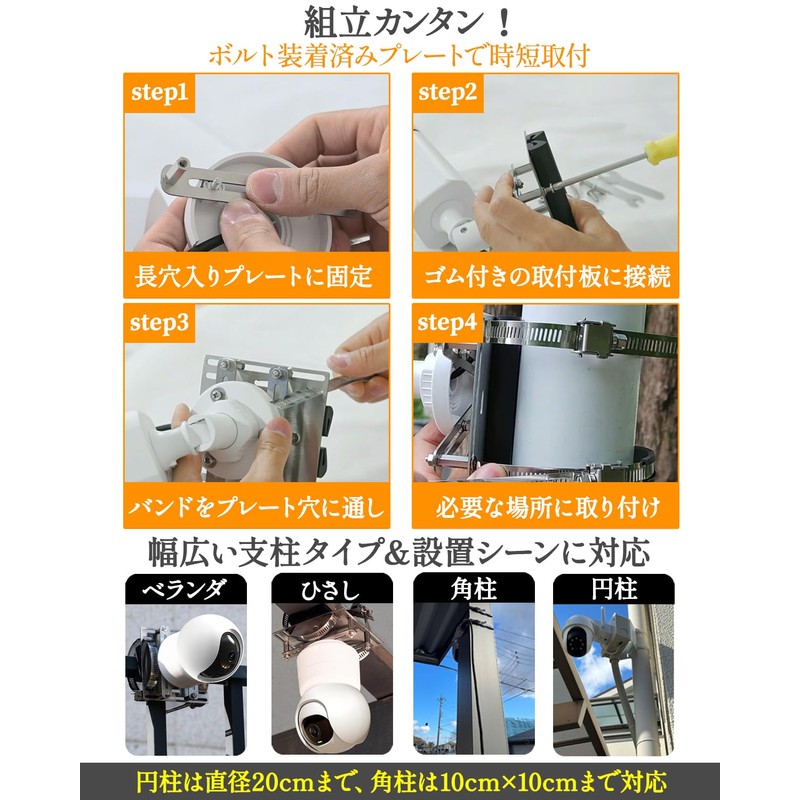 組立カンタン！
ボルト装着済みプレートで時短取付

step1
長穴入りプレートに固定

step2
ゴム付きの取付板に接続

step3
バンドをプレート穴に通し

step4
必要な場所に取り付け

幅広い支柱タイプ&設置シーンに対応

ベランダ

ひさし

角柱

円柱

円柱は直径20cmまで、角柱は10cm×10cmまで対応