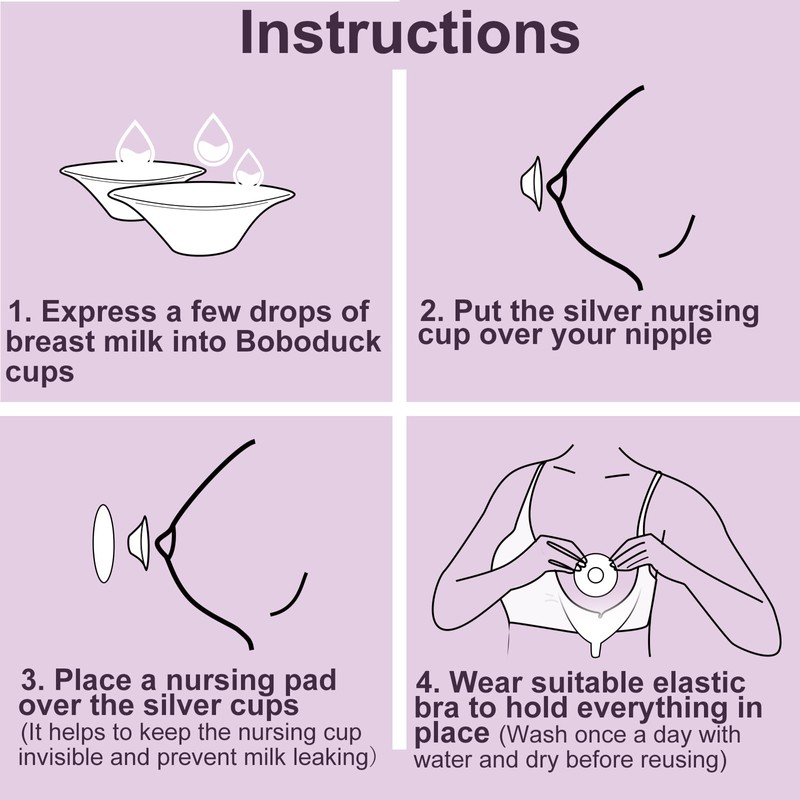 Instructions

1. Express a few drops of breast milk into Boboduck cups

2. Put the silver nursing cup over your nipple

3. Place a nursing pad over the silver cups
(It helps to keep the nursing cup invisible and prevent milk leaking)

4. Wear suitable elastic bra to hold everything in place (Wash once a day with water and dry before reusing)