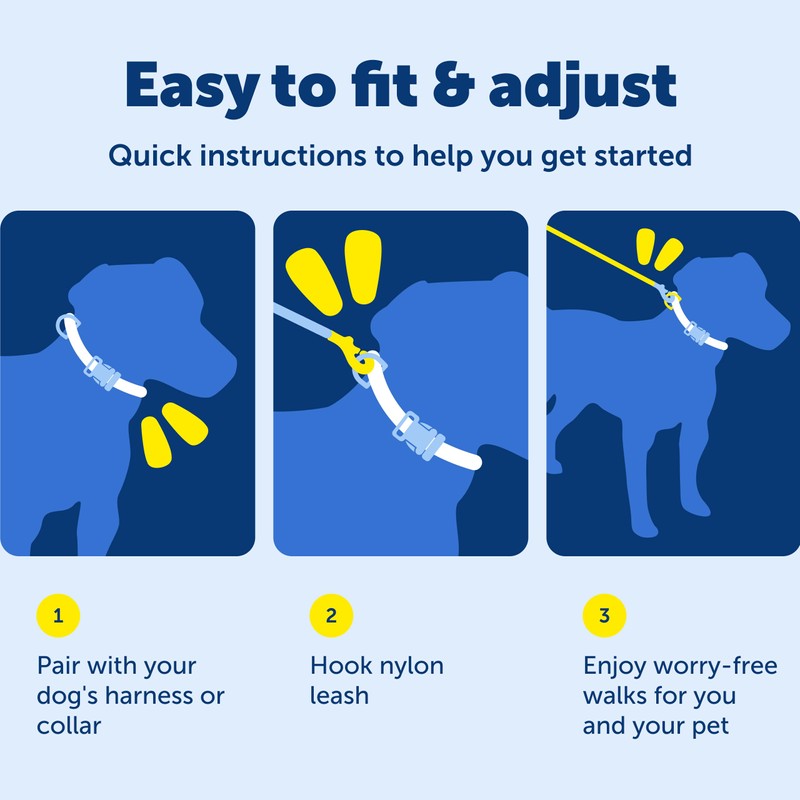 Easy to fit & adjust

Quick instructions to help you get started

1

Pair with your dog's harness or collar

2

Hook nylon leash

3

Enjoy worry-free walks for you and your pet