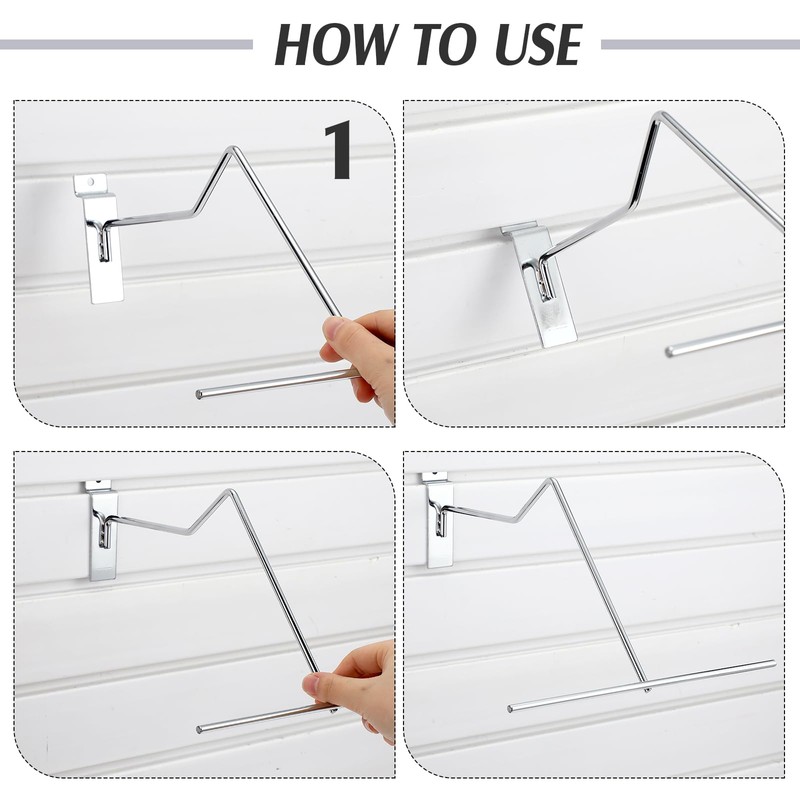 HOW TO USE

1