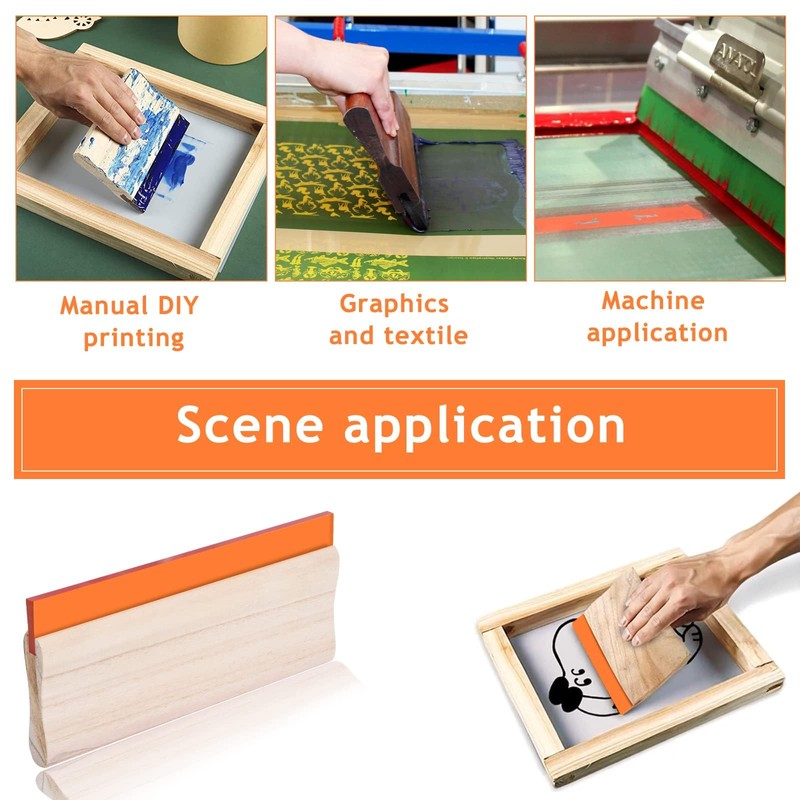 Manual DIY printing

Graphics and textile

Machine application

Scene application