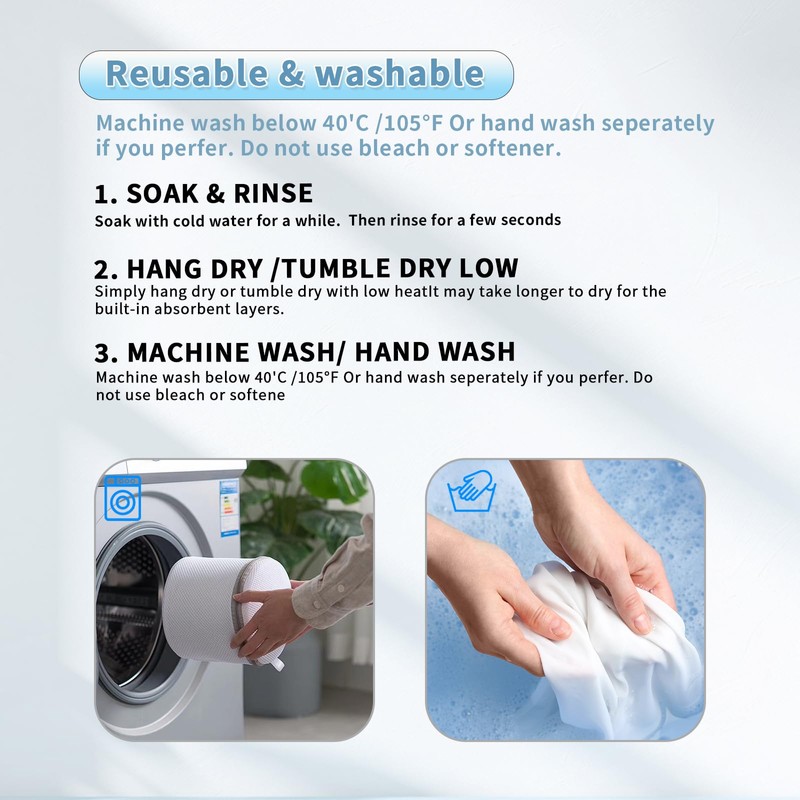 Reusable & washable

Machine wash below 40'C /105°F Or hand wash seperately if you perfer. Do not use bleach or softener.

1. SOAK & RINSE
Soak with cold water for a while. Then rinse for a few seconds

2. HANG DRY /TUMBLE DRY LOW
Simply hang dry or tumble dry with low heatIt may take longer to dry for the built-in absorbent layers.

3. MACHINE WASH/ HAND WASH
Machine wash below 40'C /105°F Or hand wash seperately if you perfer. Do not use bleach or softene