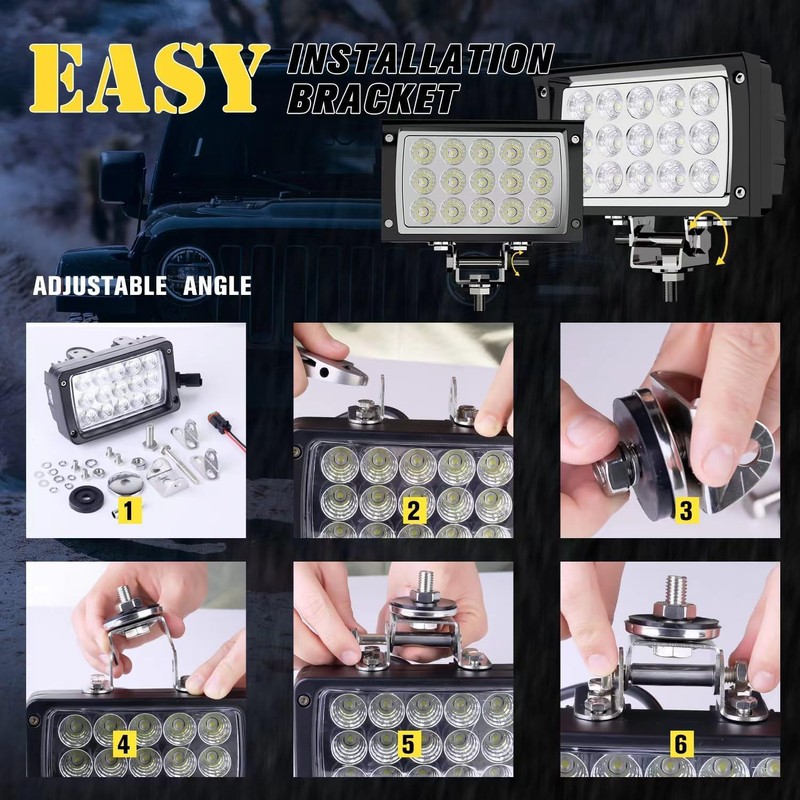 EASY INSTALLATION BRACKET

ADJUSTABLE ANGLE

1

2

3

4

5

6