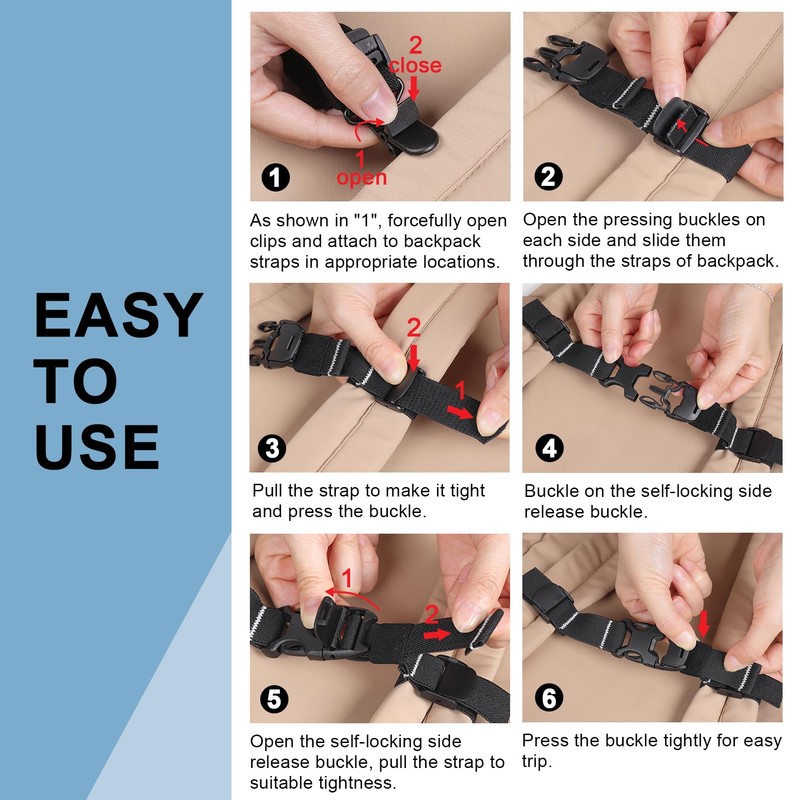 EASY TO USE

2
close
1
open
1

As shown in "1", forcefully open clips and attach to backpack straps in appropriate locations.

2

Open the pressing buckles on each side and slide them through the straps of backpack.

2
1
3

Pull the strap to make it tight and press the buckle.

4

Buckle on the self-locking side release buckle.

1
2
5

Open the self-locking side release buckle, pull the strap to suitable tightness.

6

Press the buckle tightly for easy trip.