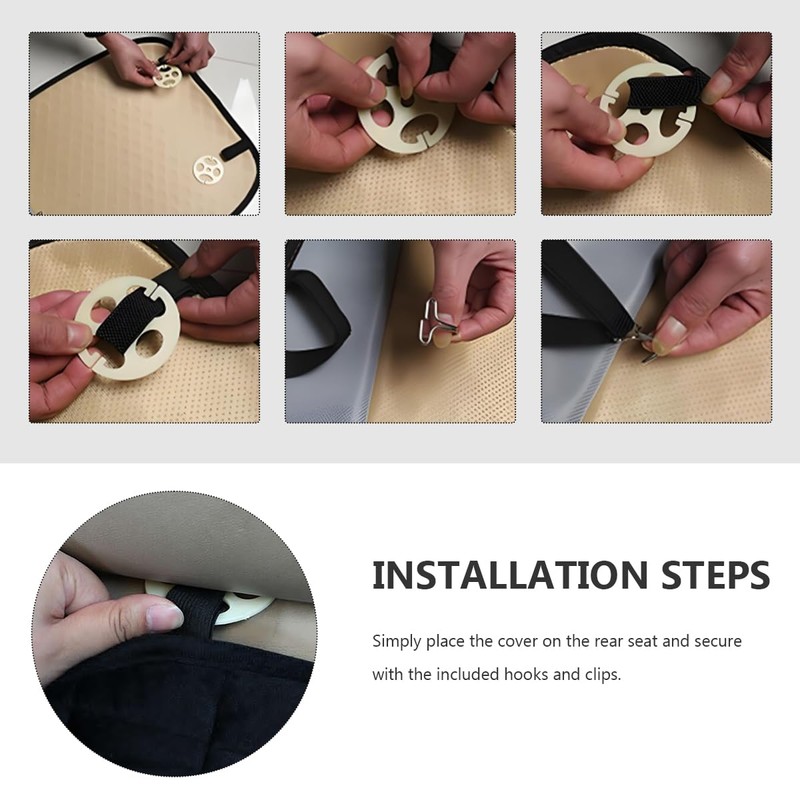 INSTALLATION STEPS

Simply place the cover on the rear seat and secure with the included hooks and clips.