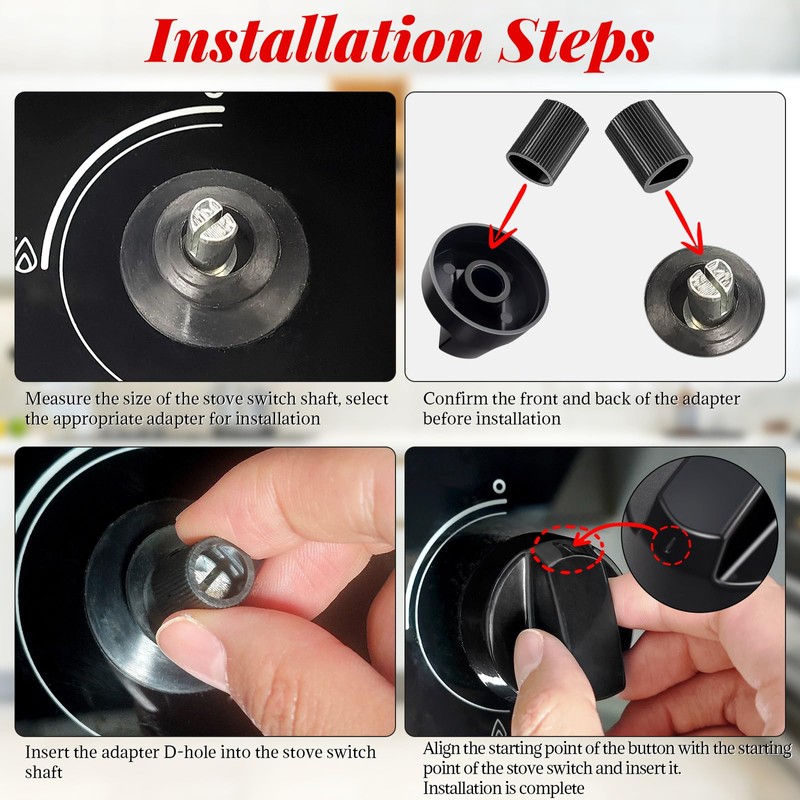 Installation Steps

Measure the size of the stove switch shaft, select the appropriate adapter for installation

Confirm the front and back of the adapter before installation

Insert the adapter D-hole into the stove switch shaft

Align the starting point of the button with the starting point of the stove switch and insert it. Installation is complete