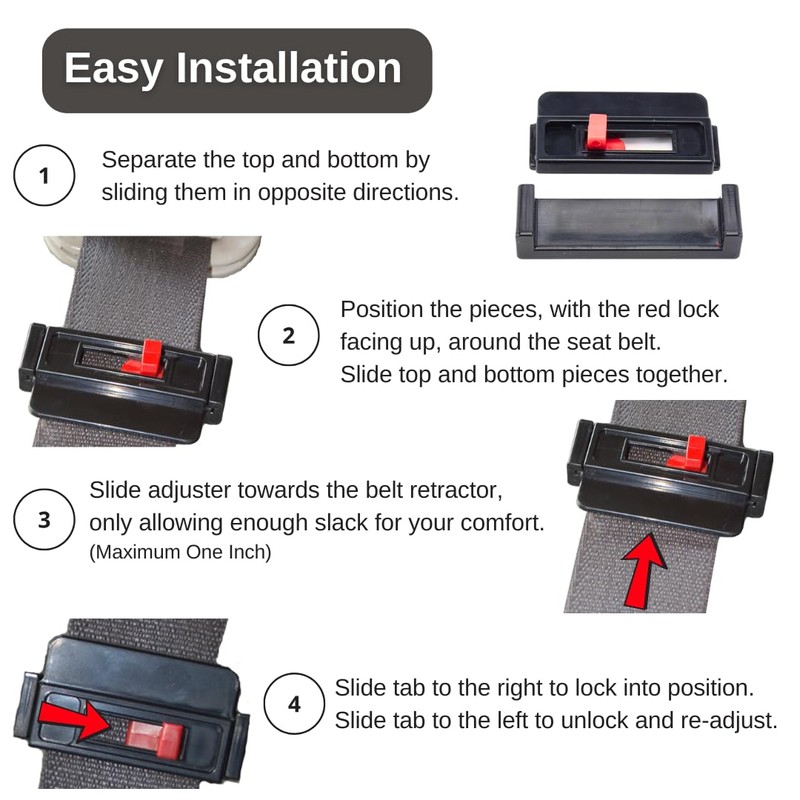 Easy Installation

1 Separate the top and bottom by sliding them in opposite directions.

2 Position the pieces, with the red lock facing up, around the seat belt.
Slide top and bottom pieces together.

3 Slide adjuster towards the belt retractor, only allowing enough slack for your comfort.
(Maximum One Inch)

4 Slide tab to the right to lock into position.
Slide tab to the left to unlock and re-adjust.