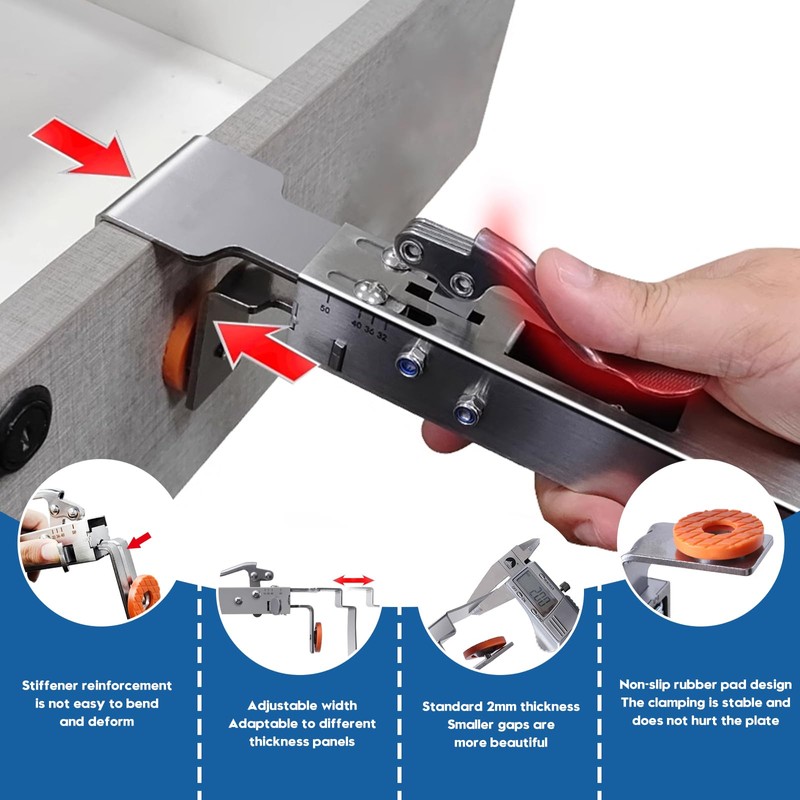 50 40 36 32

2.00

Stiffener reinforcement is not easy to bend and deform

Adjustable width Adaptable to different thickness panels

Standard 2mm thickness Smaller gaps are more beautiful

Non-slip rubber pad design The clamping is stable and does not hurt the plate