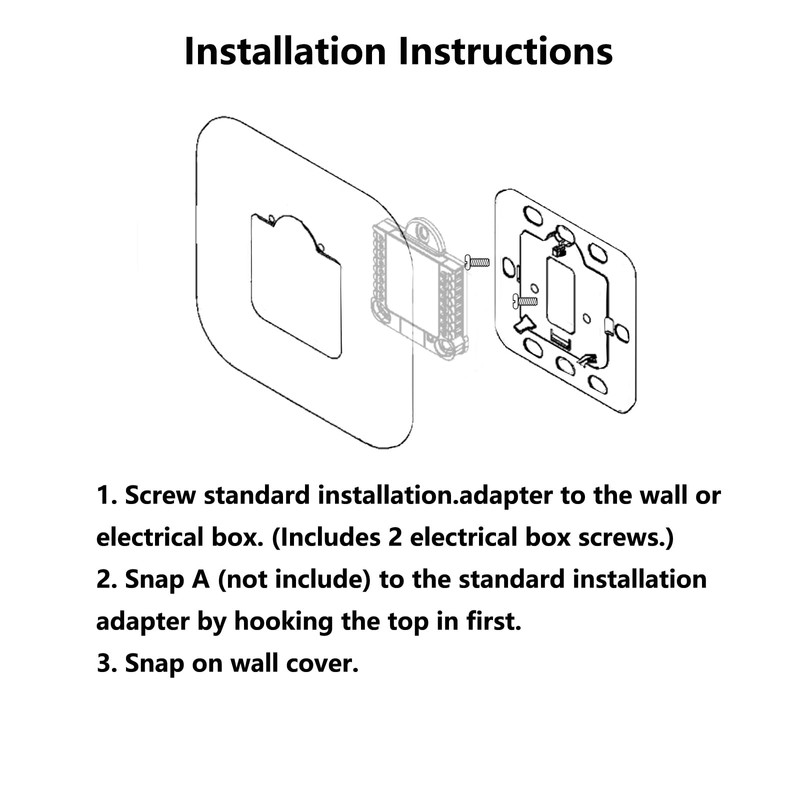 Installation Instructions

1. Screw standard installation.adapter to the wall or electrical box. (Includes 2 electrical box screws.)

2. Snap A (not include) to the standard installation adapter by hooking the top in first.

3. Snap on wall cover.