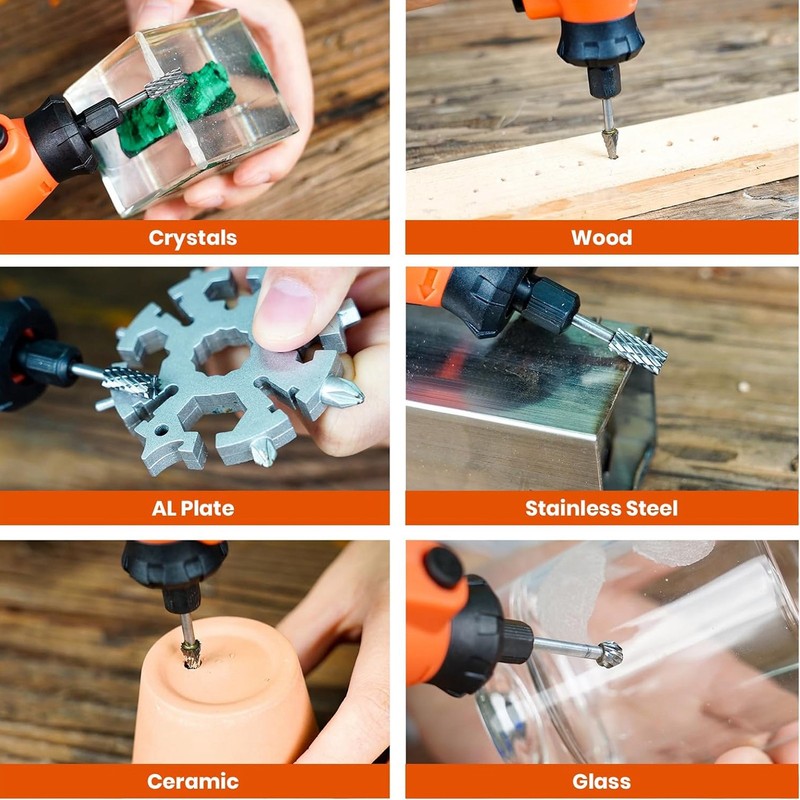 Crystals

Wood

AL Plate

Stainless Steel

Ceramic

Glass