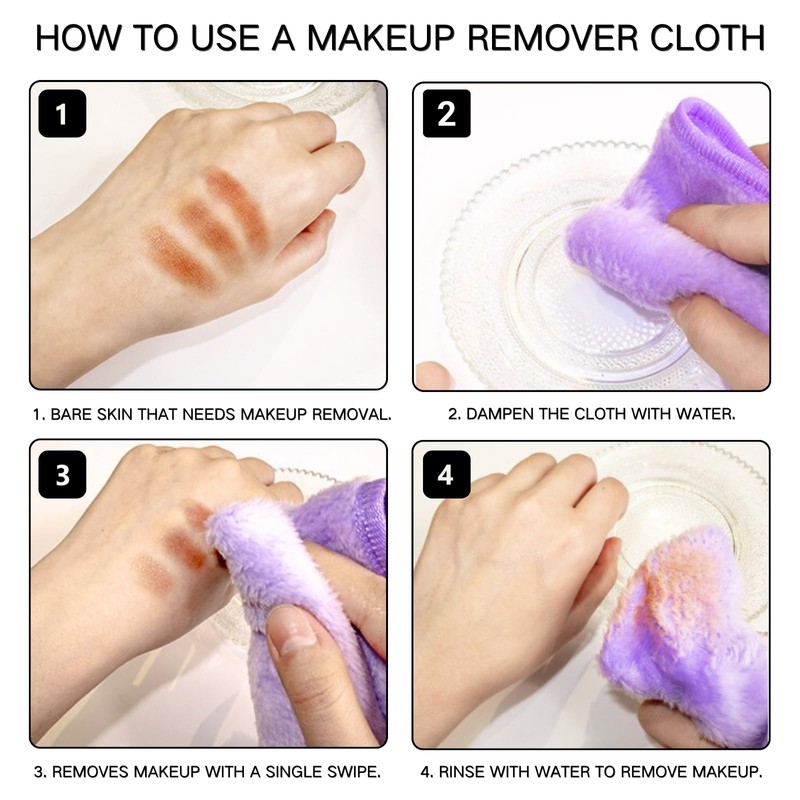 HOW TO USE A MAKEUP REMOVER CLOTH

1

1. BARE SKIN THAT NEEDS MAKEUP REMOVAL.

2

2. DAMPEN THE CLOTH WITH WATER.

3

3. REMOVES MAKEUP WITH A SINGLE SWIPE.

4

4. RINSE WITH WATER TO REMOVE MAKEUP.