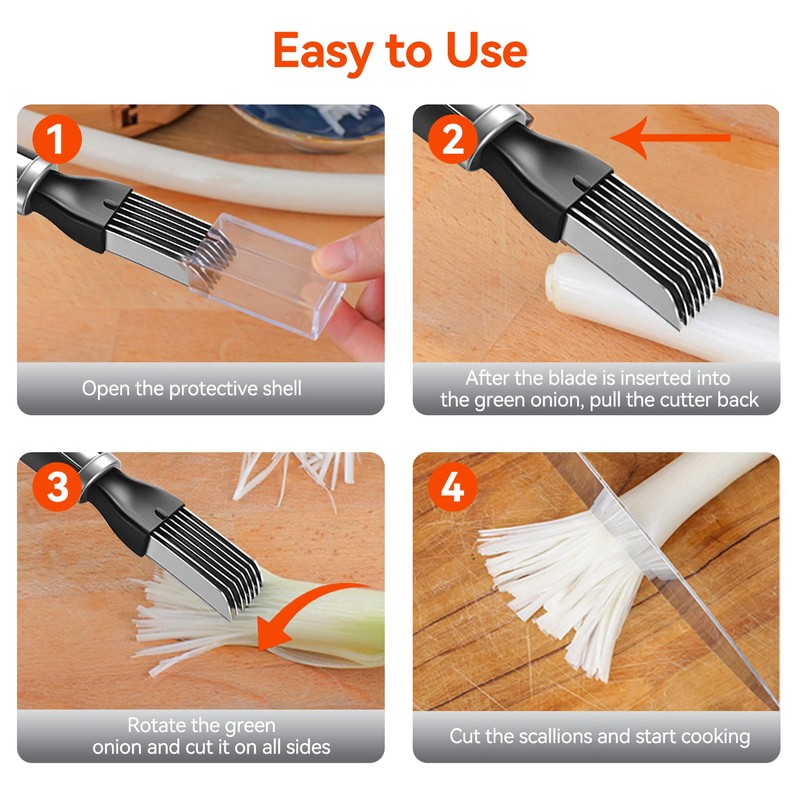 Easy to Use

1

Open the protective shell

2

After the blade is inserted into the green onion, pull the cutter back

3

Rotate the green onion and cut it on all sides

4

Cut the scallions and start cooking