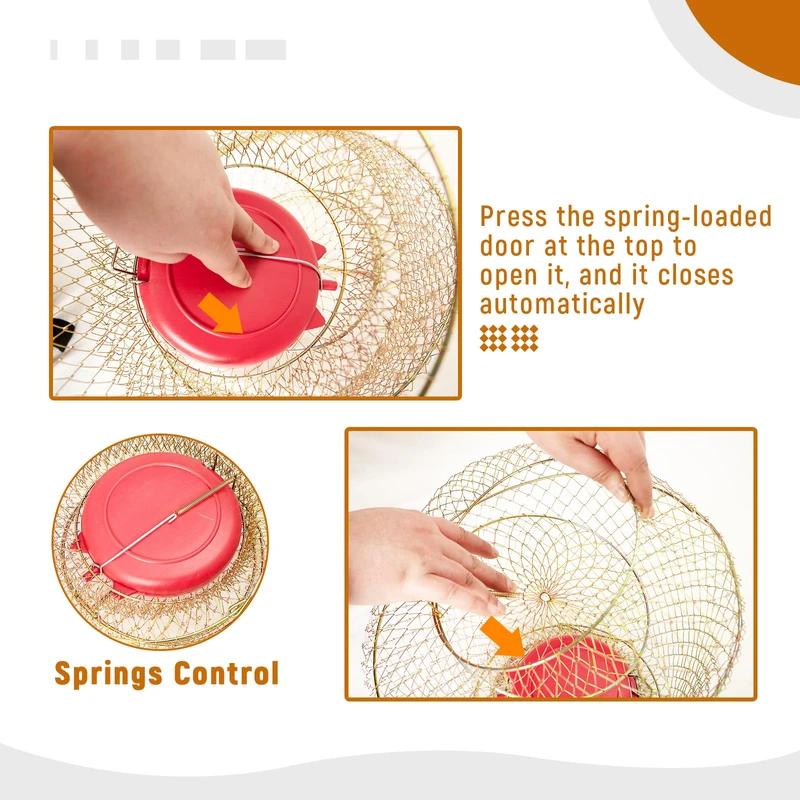 Press the spring-loaded door at the top to open it, and it closes automatically

Springs Control