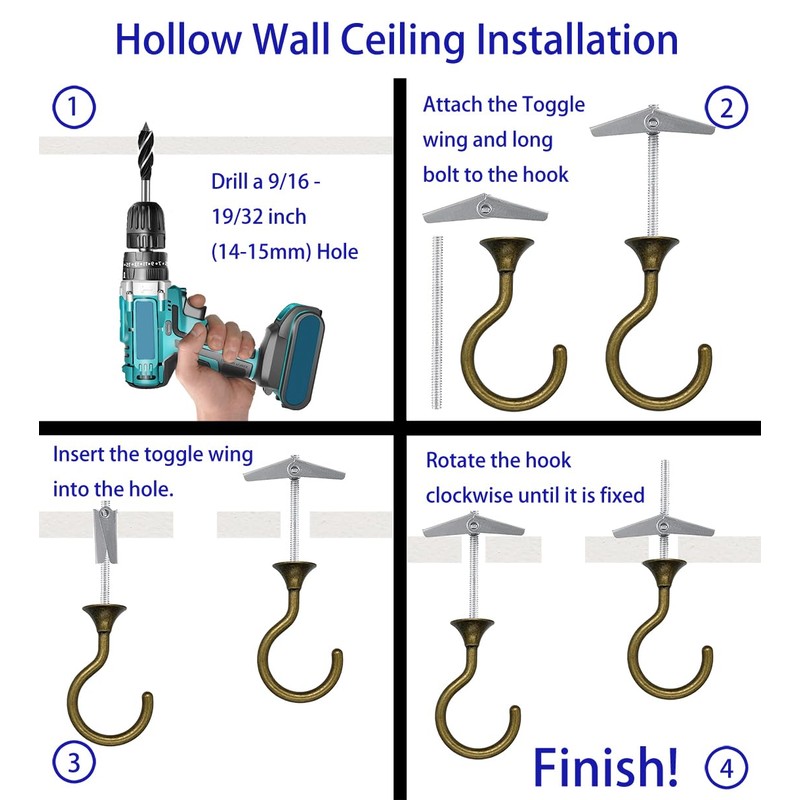 Hollow Wall Ceiling Installation

①

Drill a 9/16 - 19/32 inch (14-15mm) Hole

Attach the Toggle wing and long bolt to the hook

②

Insert the toggle wing into the hole.

③

Rotate the hook clockwise until it is fixed

Finish!

④