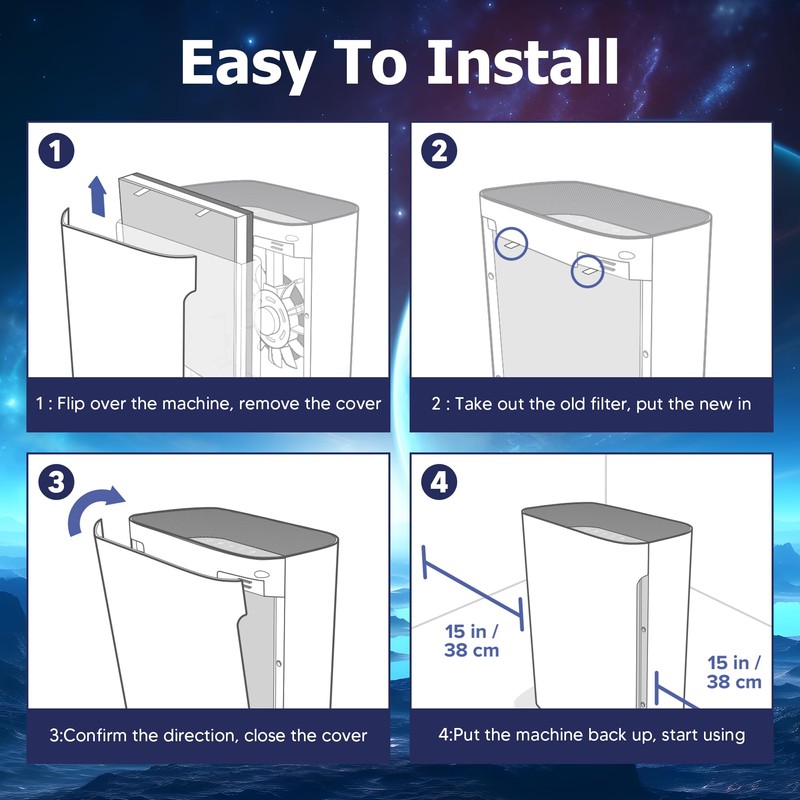 Easy To Install

1

1 : Flip over the machine, remove the cover

2

2 : Take out the old filter, put the new in

3

3:Confirm the direction, close the cover

4

15 in / 38 cm

15 in / 38 cm

4:Put the machine back up, start using