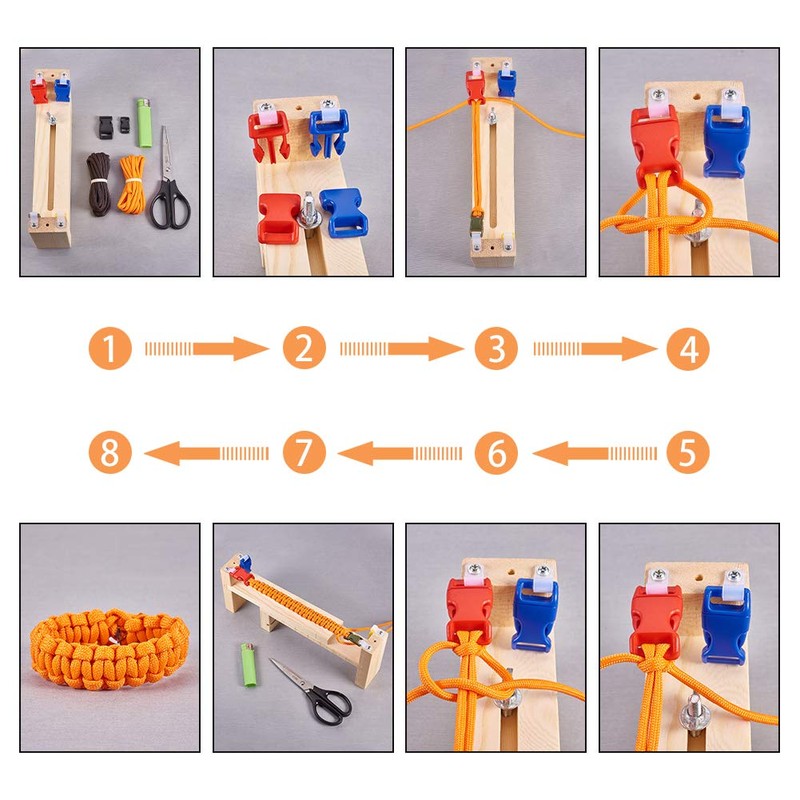 1 2 3 4

8 7 6 5