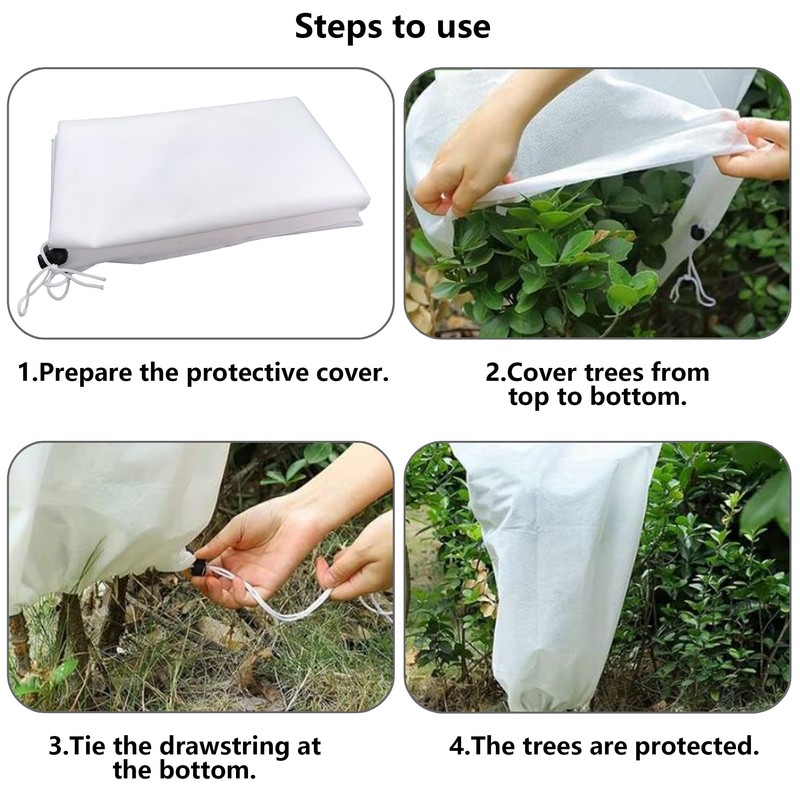 Steps to use

1.Prepare the protective cover.

2.Cover trees from top to bottom.

3.Tie the drawstring at the bottom.

4.The trees are protected.